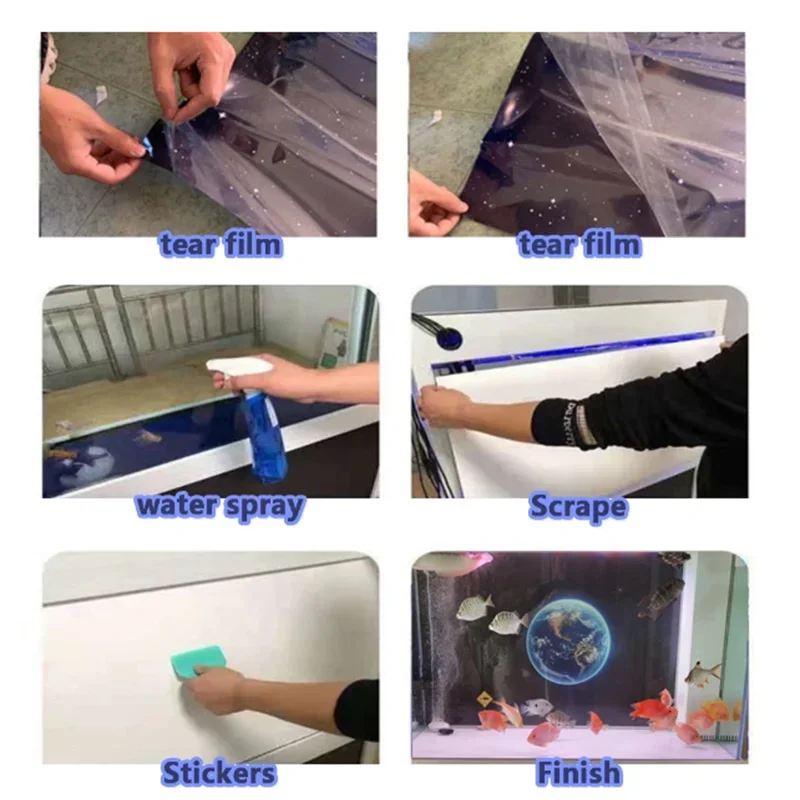 tear film

tear film

water spray

Scrape

Stickers

Finish