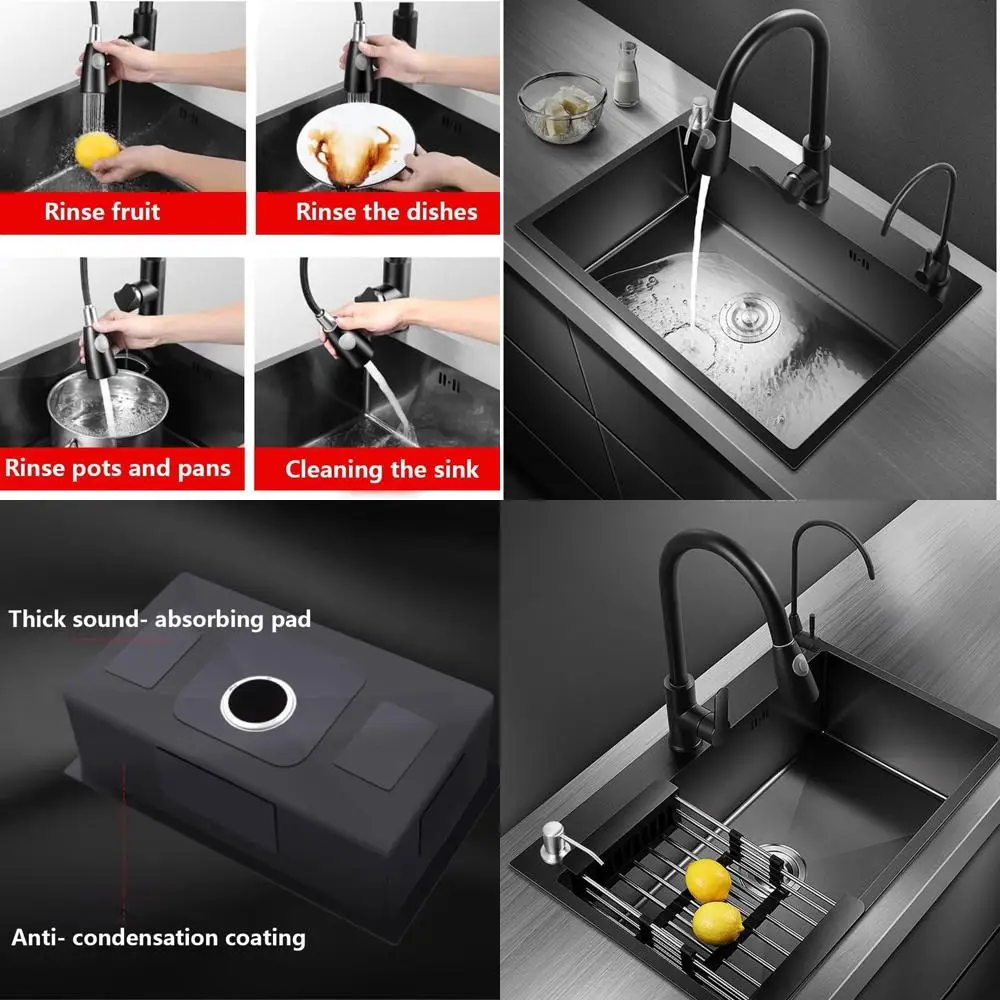 Rinse fruit

Rinse the dishes

Rinse pots and pans

Cleaning the sink

Thick sound- absorbing pad

Anti- condensation coating