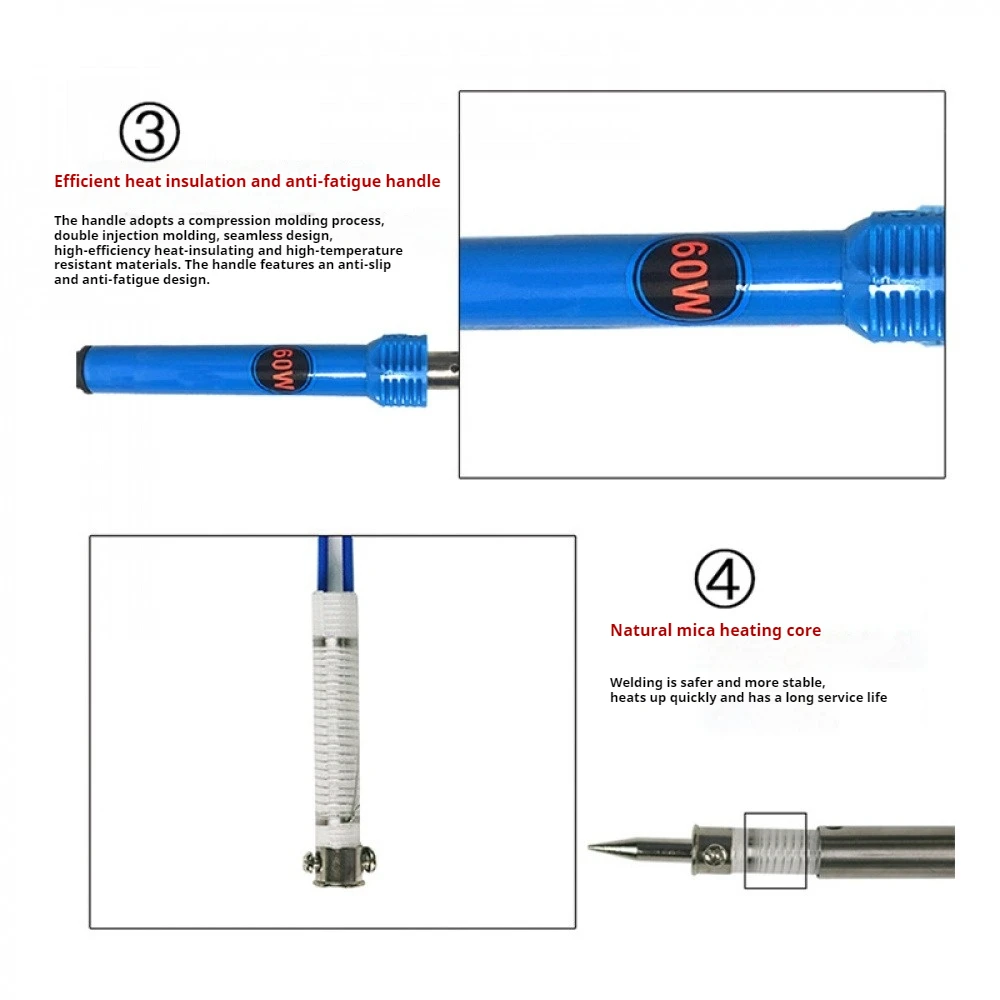 ③

Efficient heat insulation and anti-fatigue handle

The handle adopts a compression molding process, double injection molding, seamless design, high-efficiency heat-insulating and high-temperature resistant materials. The handle features an anti-slip and anti-fatigue design.

60W

60W

④

Natural mica heating core

Welding is safer and more stable, heats up quickly and has a long service life