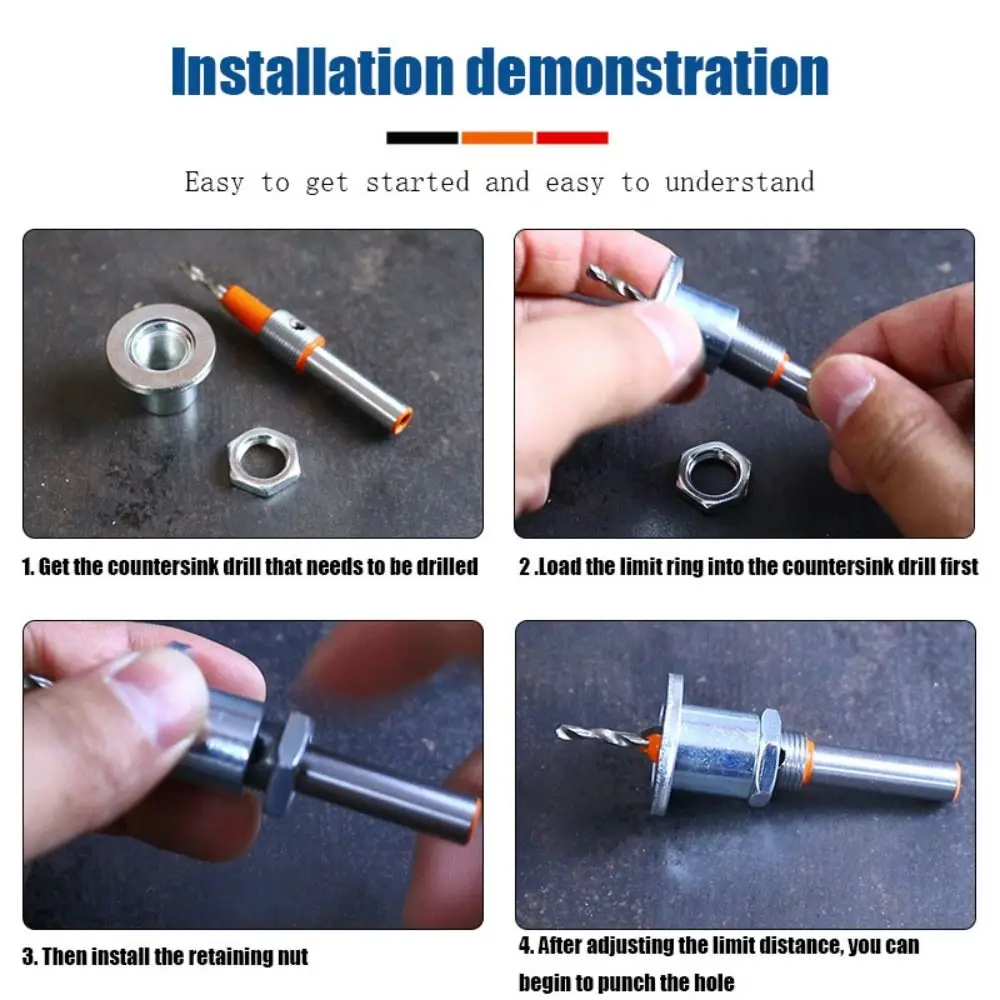 Installation demonstration

Easy to get started and easy to understand

1. Get the countersink drill that needs to be drilled

2 .Load the limit ring into the countersink drill first

3. Then install the retaining nut

4. After adjusting the limit distance, you can begin to punch the hole