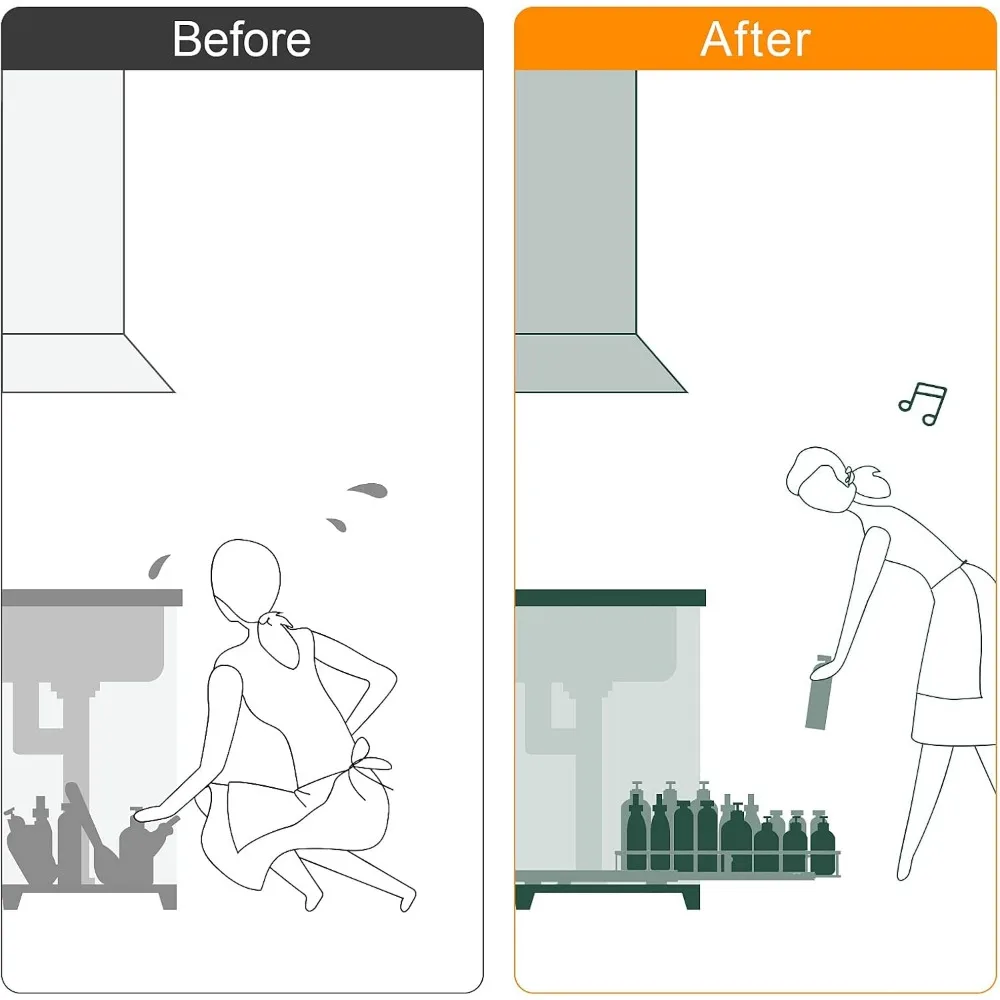 Before

After