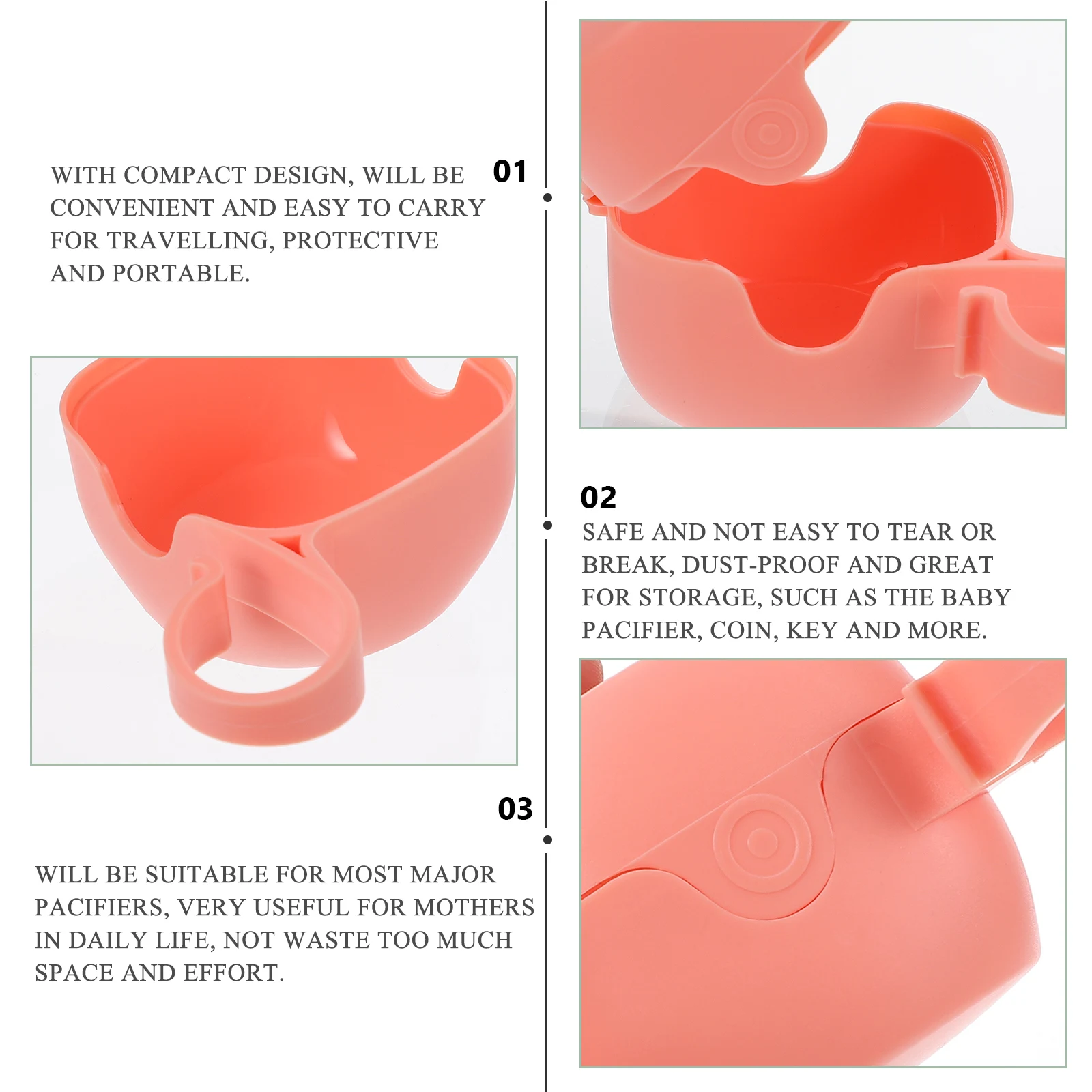 01

WITH COMPACT DESIGN, WILL BE CONVENIENT AND EASY TO CARRY FOR TRAVELLING, PROTECTIVE AND PORTABLE.

02

SAFE AND NOT EASY TO TEAR OR BREAK, DUST-PROOF AND GREAT FOR STORAGE, SUCH AS THE BABY PACIFIER, COIN, KEY AND MORE.

03

WILL BE SUITABLE FOR MOST MAJOR PACIFIERS, VERY USEFUL FOR MOTHERS IN DAILY LIFE, NOT WASTE TOO MUCH SPACE AND EFFORT.