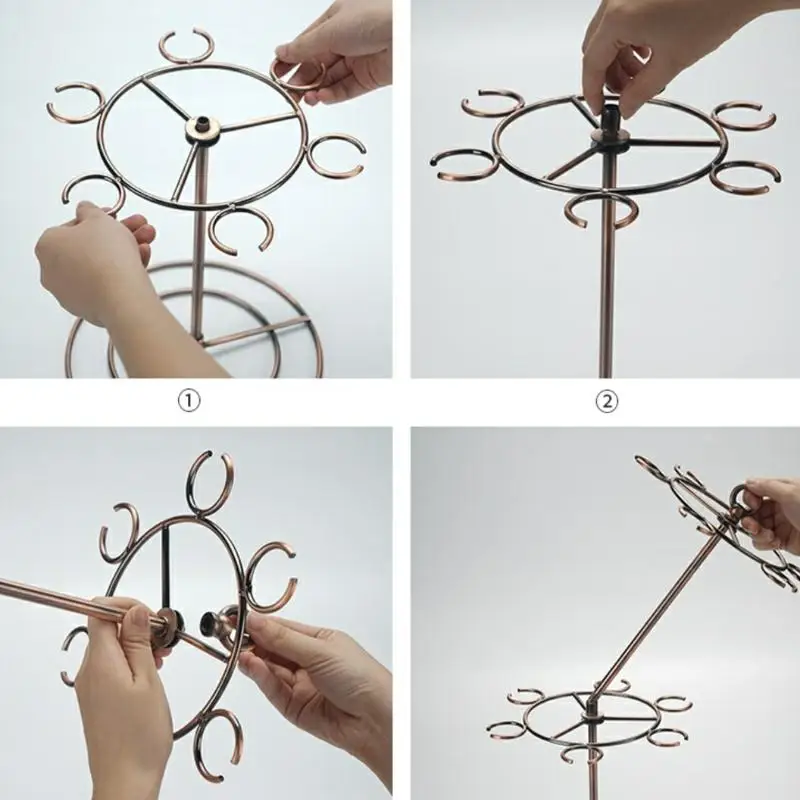 ①

②