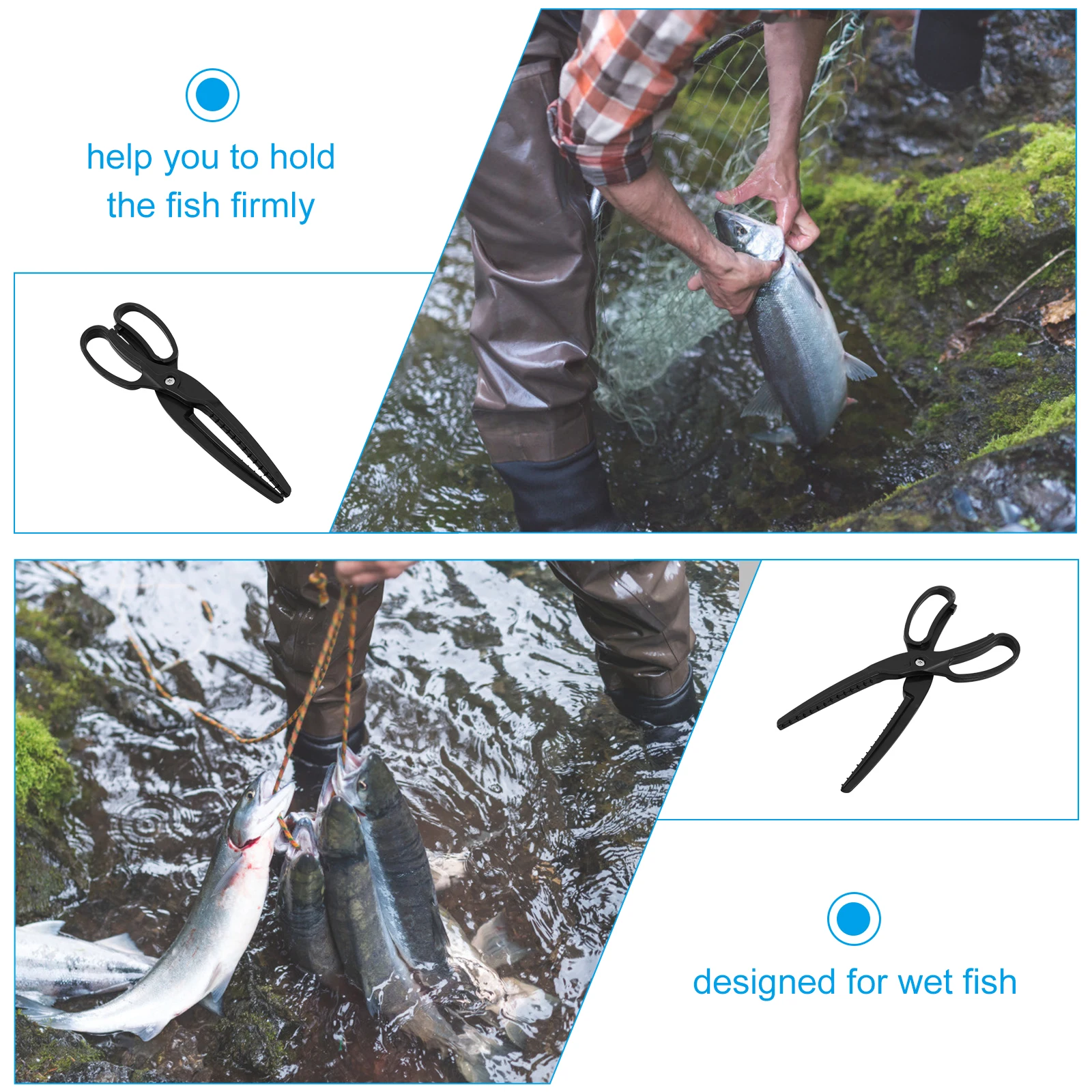 help you to hold the fish firmly

designed for wet fish