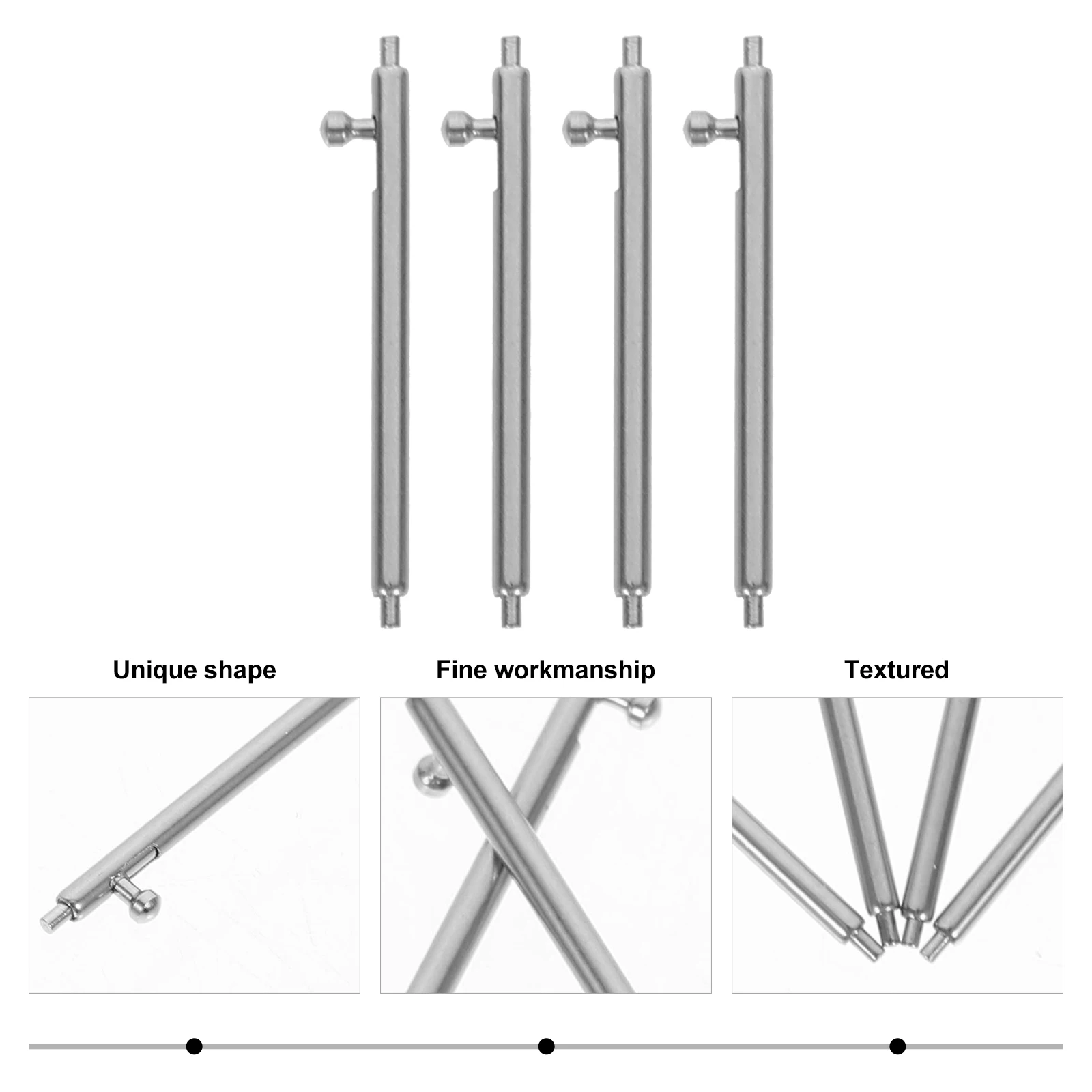 Unique shape

Fine workmanship

Textured