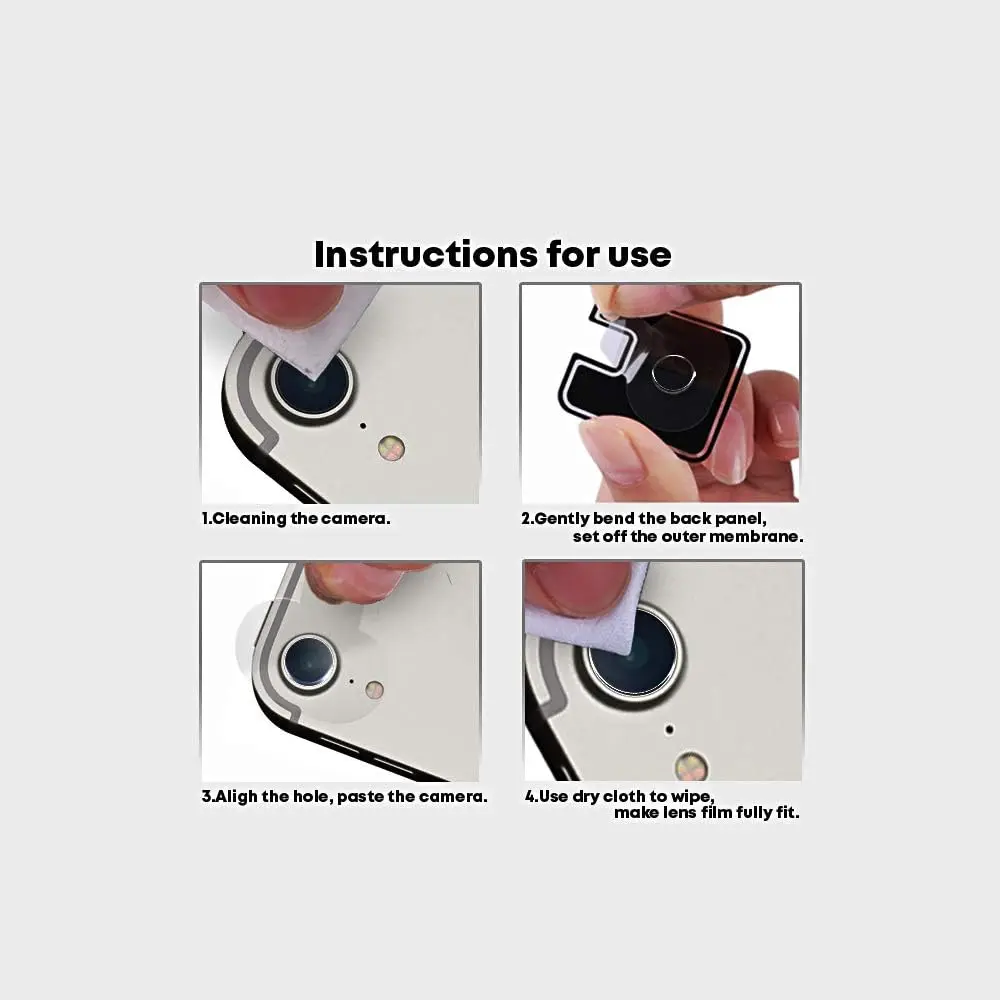 Instructions for use

1.Cleaning the camera.

2.Gently bend the back panel, set off the outer membrane.

3.Aligh the hole, paste the camera.

4.Use dry cloth to wipe, make lens film fully fit.