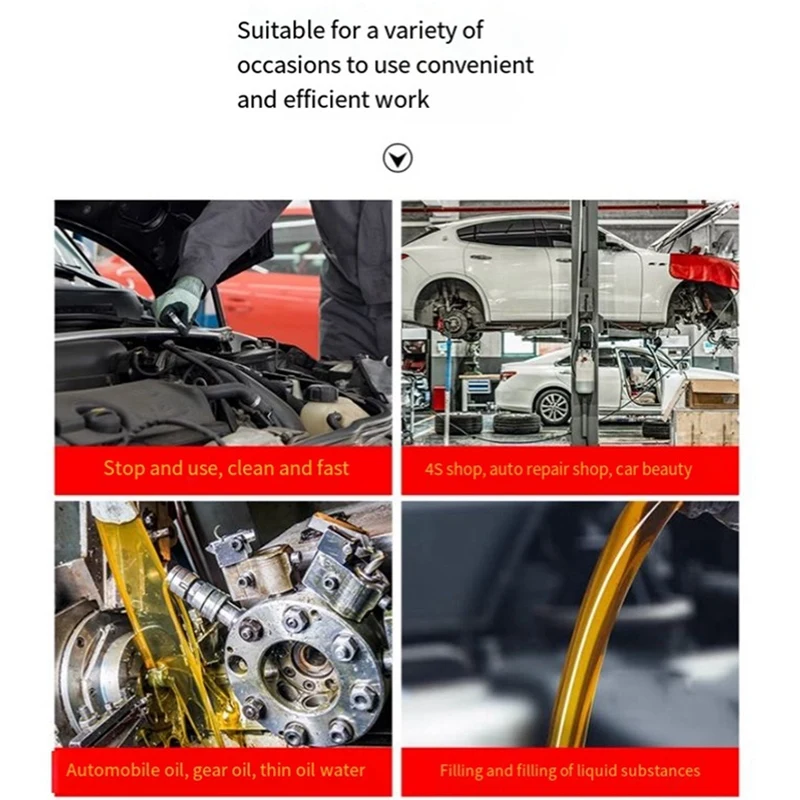 Suitable for a variety of occasions to use convenient and efficient work

Stop and use, clean and fast

4S shop, auto repair shop, car beauty

Automobile oil, gear oil, thin oil water

Filling and filling of liquid substances