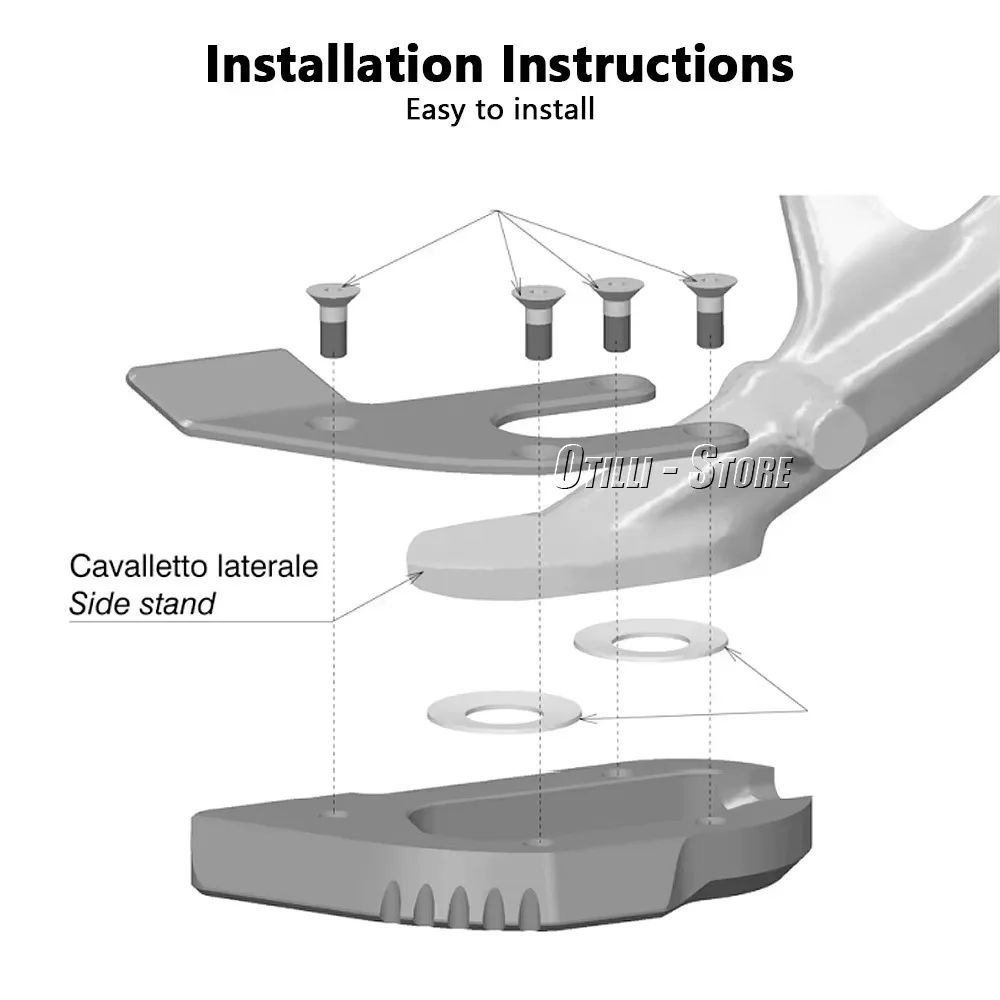 Installation Instructions
Easy to install

OTILLI - STORE

Cavalletto laterale
Side stand