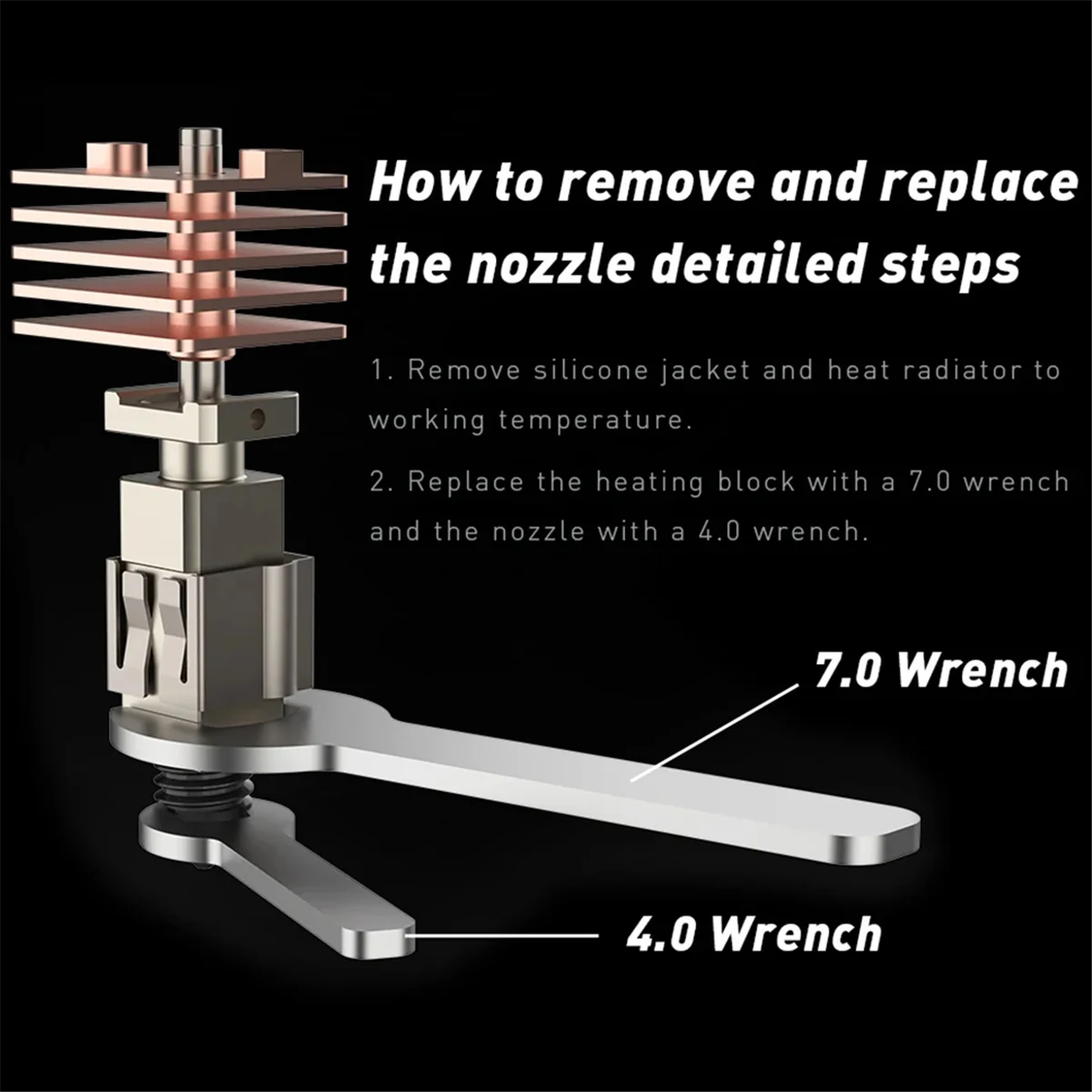 How to remove and replace the nozzle detailed steps

1. Remove silicone jacket and heat radiator to working temperature.

2. Replace the heating block with a 7.0 wrench and the nozzle with a 4.0 wrench.

7.0 Wrench

4.0 Wrench