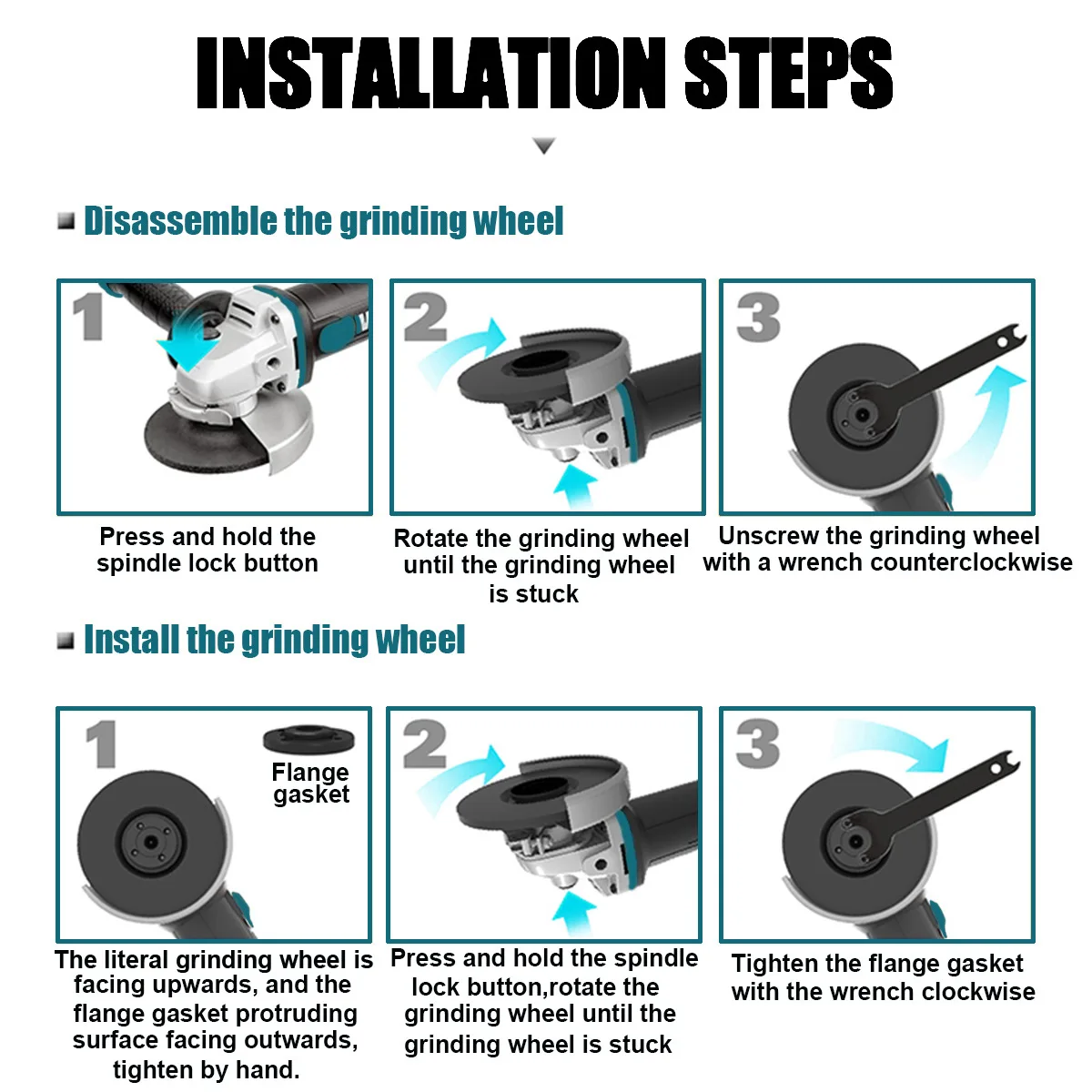 INSTALLATION STEPS

Disassemble the grinding wheel

1

Press and hold the spindle lock button

2

Rotate the grinding wheel until the grinding wheel is stuck

3

Unscrew the grinding wheel with a wrench counterclockwise

Install the grinding wheel

1

Flange gasket

The literal grinding wheel is facing upwards, and the flange gasket protruding surface facing outwards, tighten by hand.

2

Press and hold the spindle lock button,rotate the grinding wheel until the grinding wheel is stuck

3

Tighten the flange gasket with the wrench clockwise