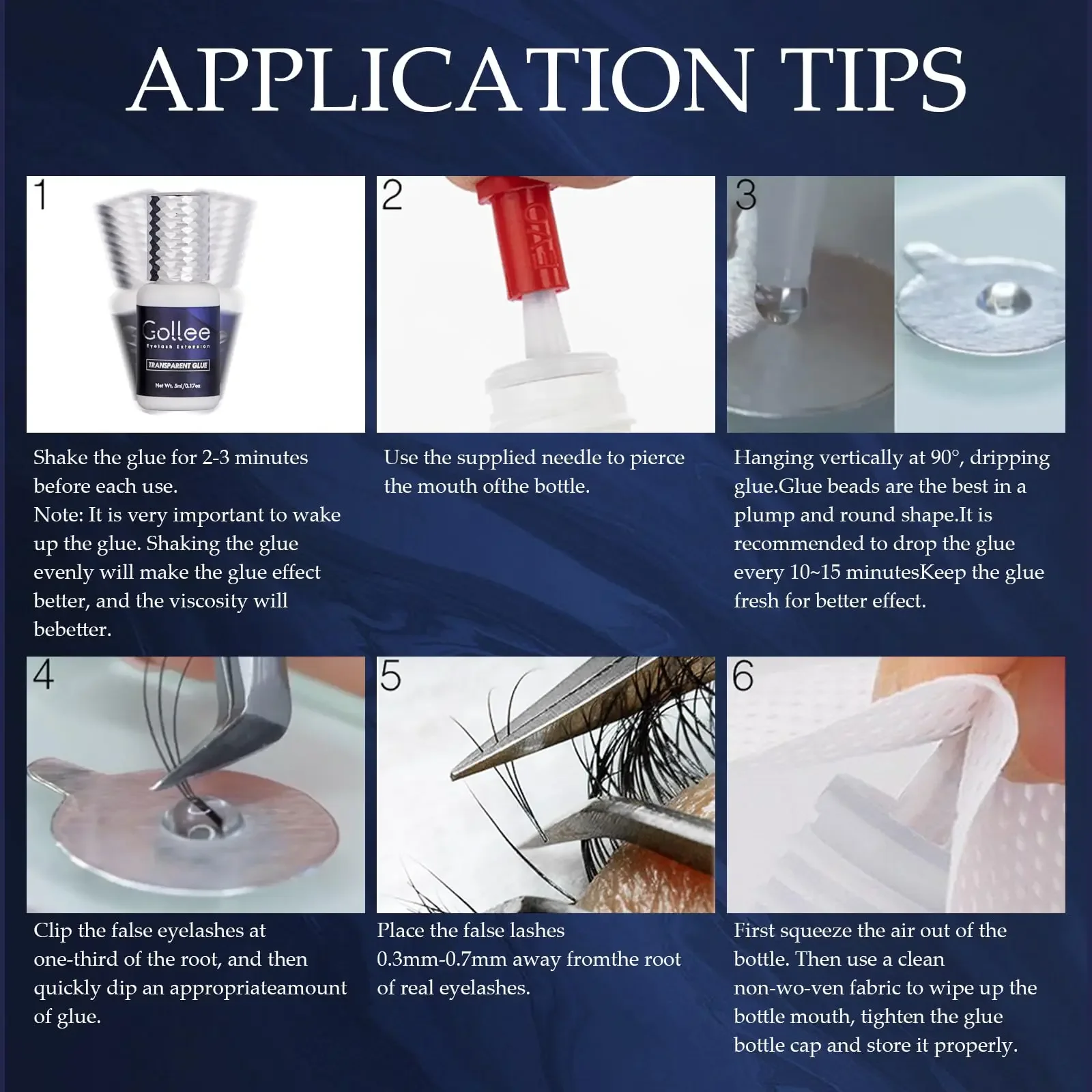 APPLICATION TIPS

1

Gollee
Eyelash Extension
TRANSPARENT GLUE
Net Wt. 5ml/0.17oz

Shake the glue for 2-3 minutes before each use.
Note: It is very important to wake up the glue. Shaking the glue evenly will make the glue effect better, and the viscosity will bebetter.

2

Use the supplied needle to pierce the mouth ofthe bottle.

3

Hanging vertically at 90°, dripping glue.Glue beads are the best in a plump and round shape.It is recommended to drop the glue every 10~15 minutesKeep the glue fresh for better effect.

4

Clip the false eyelashes at one-third of the root, and then quickly dip an appropriateamount of glue.

5

Place the false lashes 0.3mm-0.7mm away fromthe root of real eyelashes.

6

First squeeze the air out of the bottle. Then use a clean non-wo-ven fabric to wipe up the bottle mouth, tighten the glue bottle cap and store it properly.