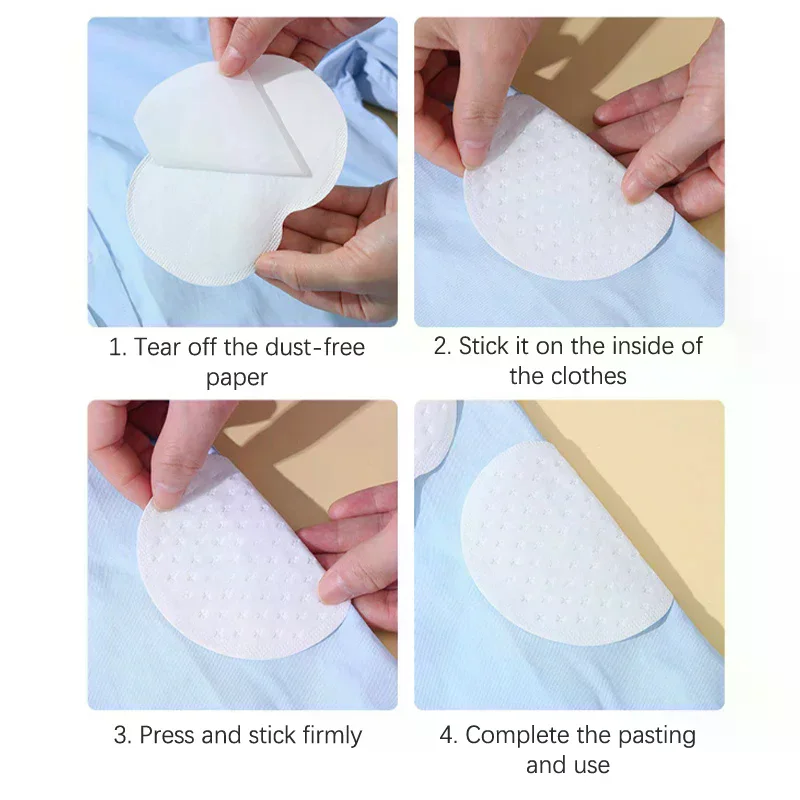 1. Tear off the dust-free paper

2. Stick it on the inside of the clothes

3. Press and stick firmly

4. Complete the pasting and use