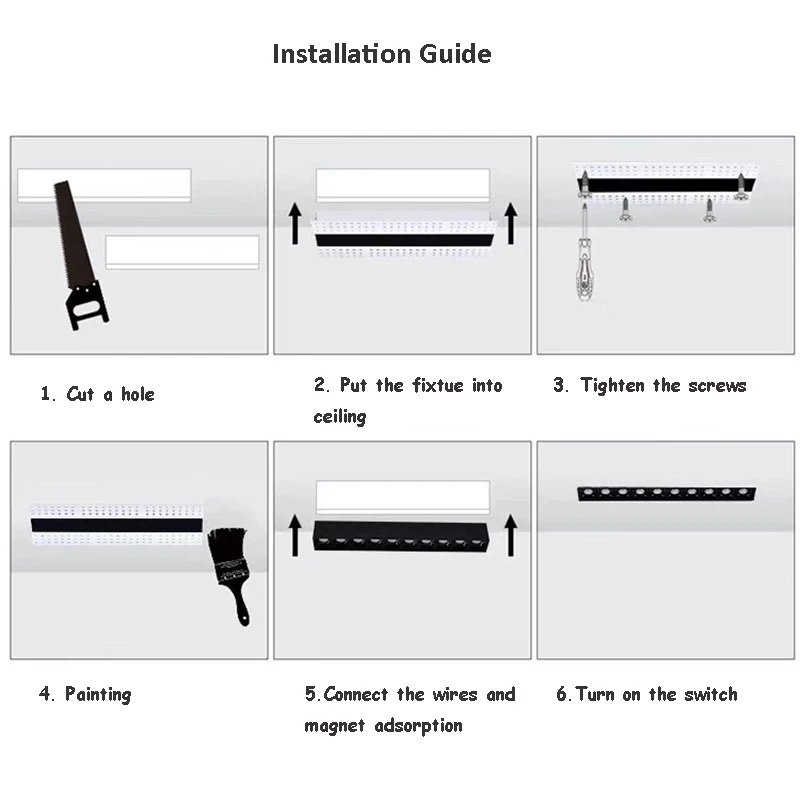 Installation Guide

1. Cut a hole

2. Put the fixtue into ceiling

3. Tighten the screws

4. Painting

5.Connect the wires and magnet adsorption

6.Turn on the switch