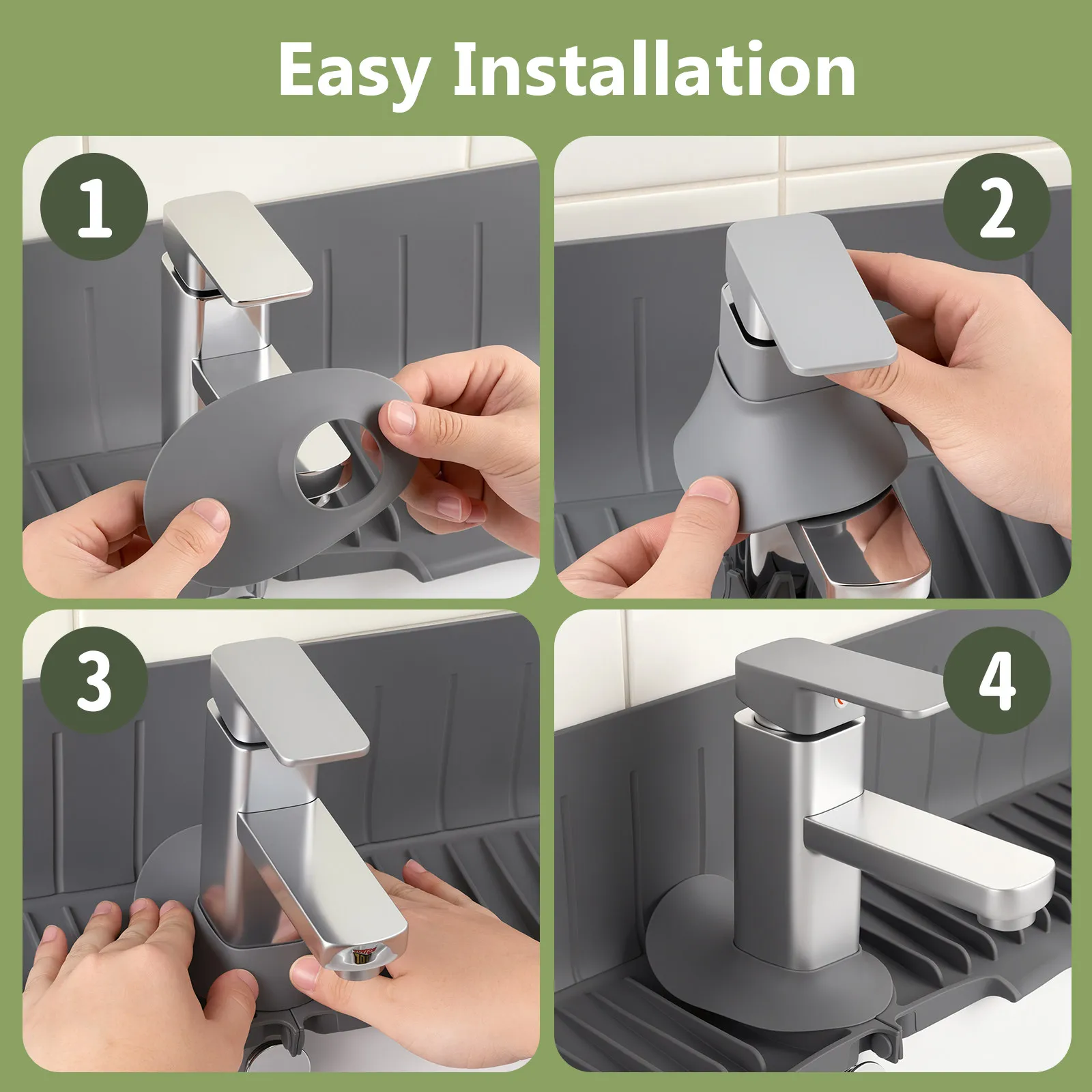 Easy Installation

1

2

3

4