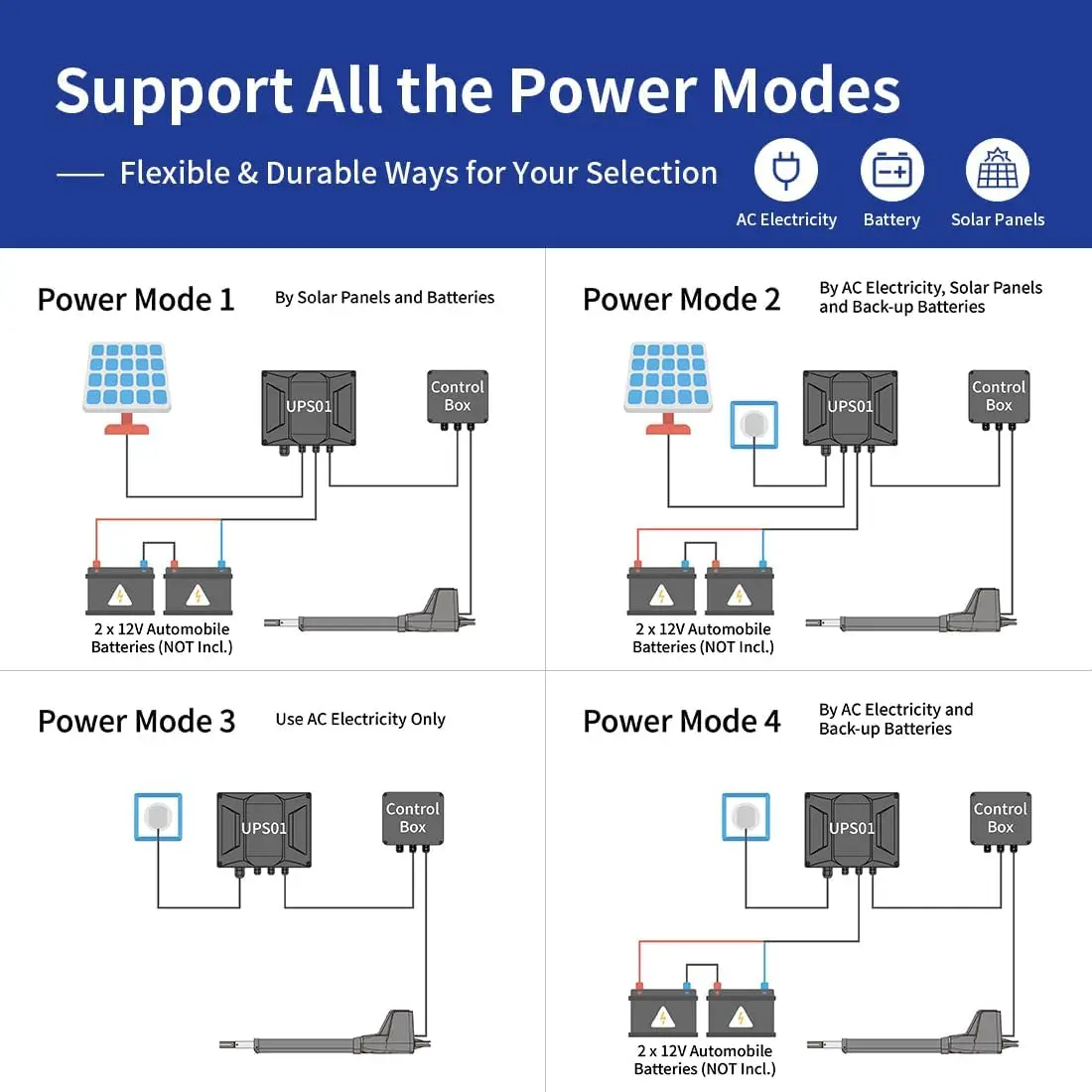 Support All the Power Modes

Flexible & Durable Ways for Your Selection

AC Electricity Battery Solar Panels

Power Mode 1
By Solar Panels and Batteries

UPS01

Control Box

2 x 12V Automobile Batteries (NOT Incl.)

Power Mode 2
By AC Electricity, Solar Panels and Back-up Batteries

UPS01

Control Box

2 x 12V Automobile Batteries (NOT Incl.)

Power Mode 3
Use AC Electricity Only

UPS01

Control Box

Power Mode 4
By AC Electricity and Back-up Batteries

UPS01

Control Box

2 x 12V Automobile Batteries (NOT Incl.)