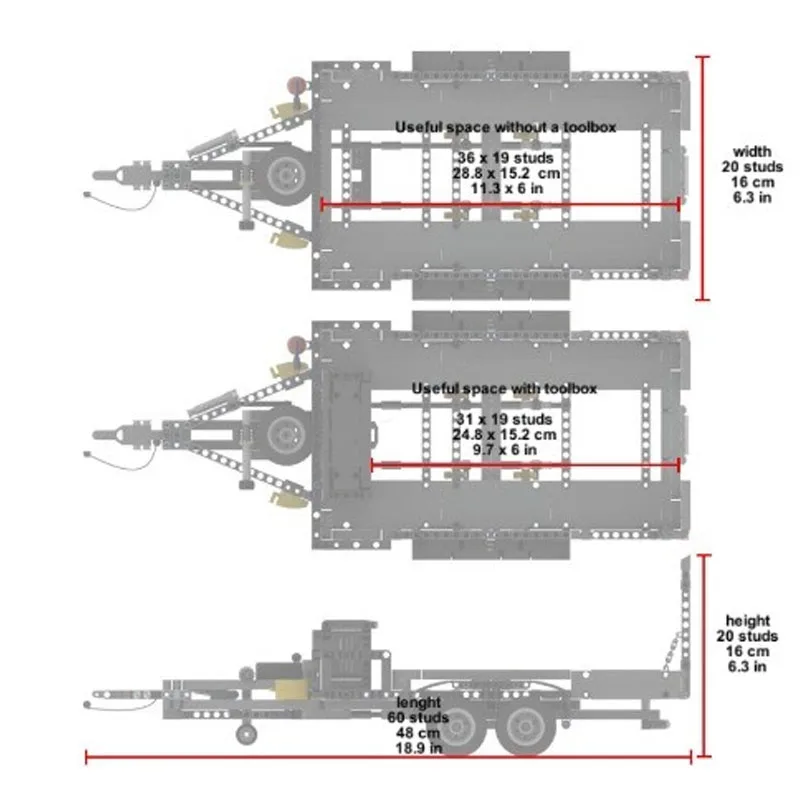 Useful space without a toolbox
36 x 19 studs
28.8 x 15.2 cm
11.3 x 6 in

width
20 studs
16 cm
6.3 in

Useful space with toolbox
31 x 19 studs
24.8 x 15.2 cm
9.7 x 6 in

height
20 studs
16 cm
6.3 in

lenght
60 studs
48 cm
18.9 in