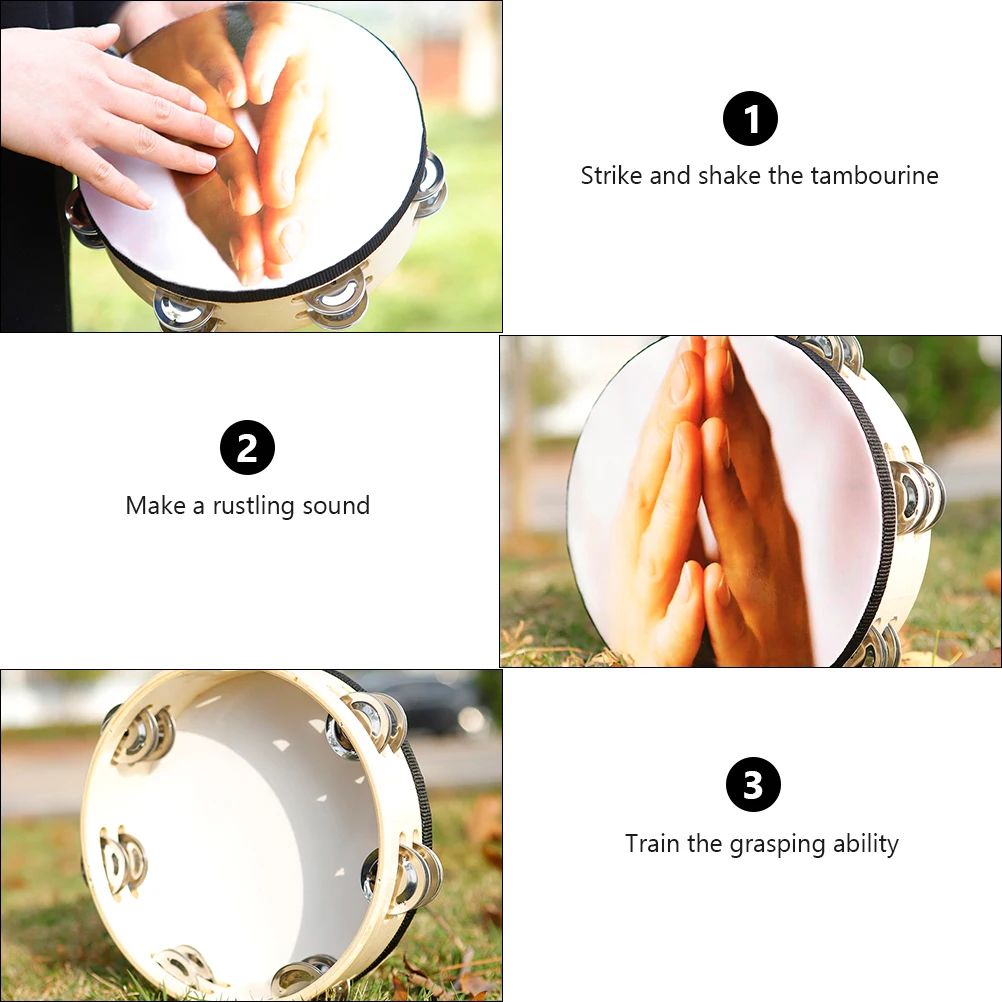 1
Strike and shake the tambourine

2
Make a rustling sound

3
Train the grasping ability