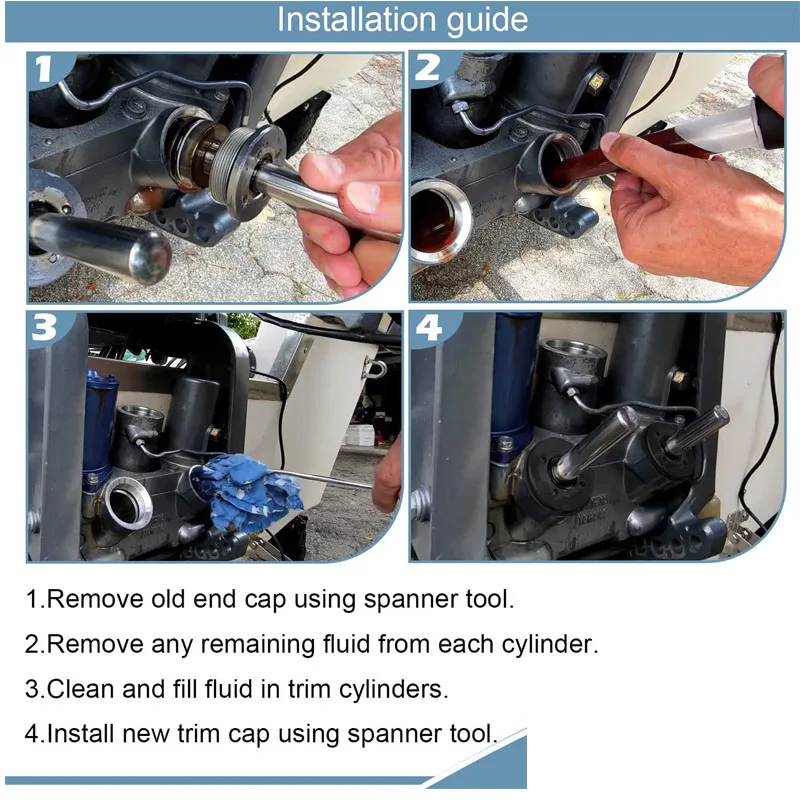 Installation guide

1

2

3

4

1.Remove old end cap using spanner tool.

2.Remove any remaining fluid from each cylinder.

3.Clean and fill fluid in trim cylinders.

4.Install new trim cap using spanner tool.