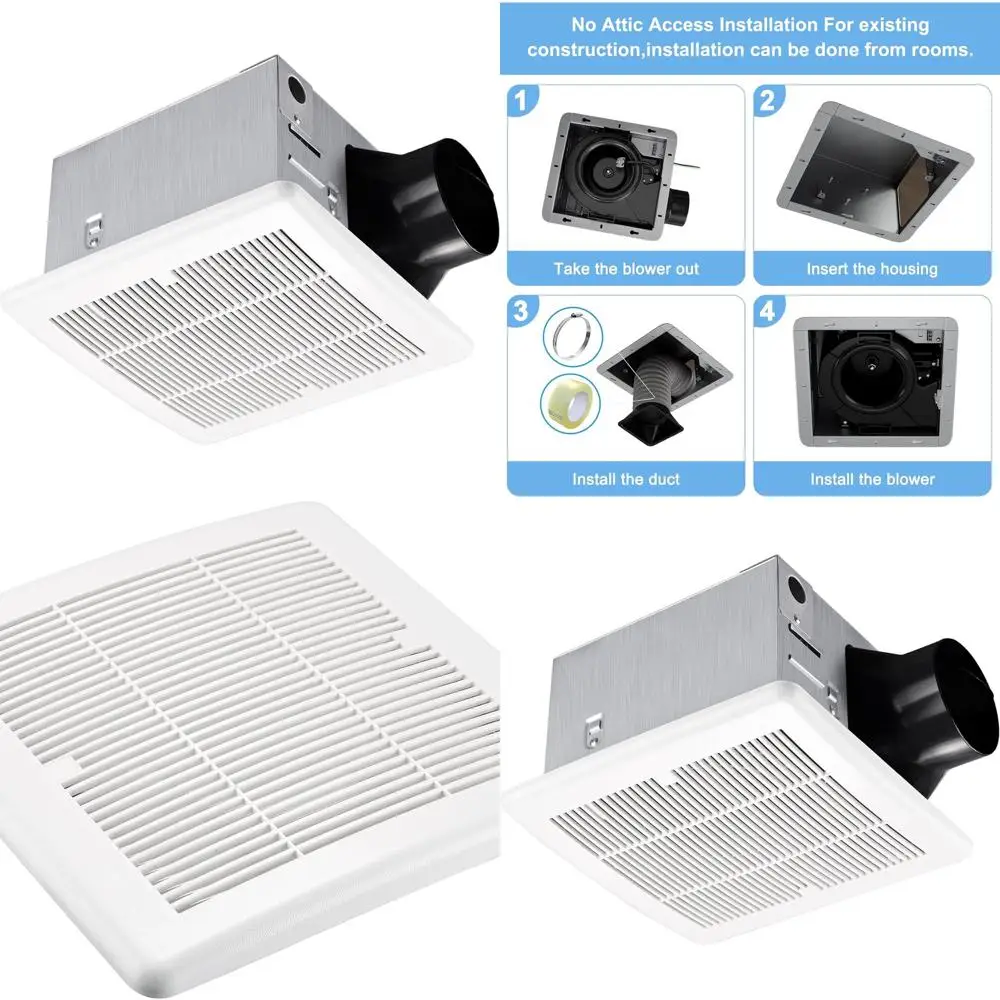 No Attic Access Installation For existing construction,installation can be done from rooms.

1

Take the blower out

2

Insert the housing

3

Install the duct

4

Install the blower