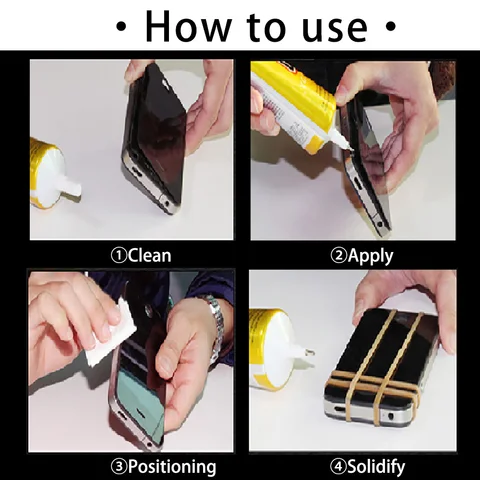 • How to use •

①Clean

②Apply

③Positioning

④Solidify