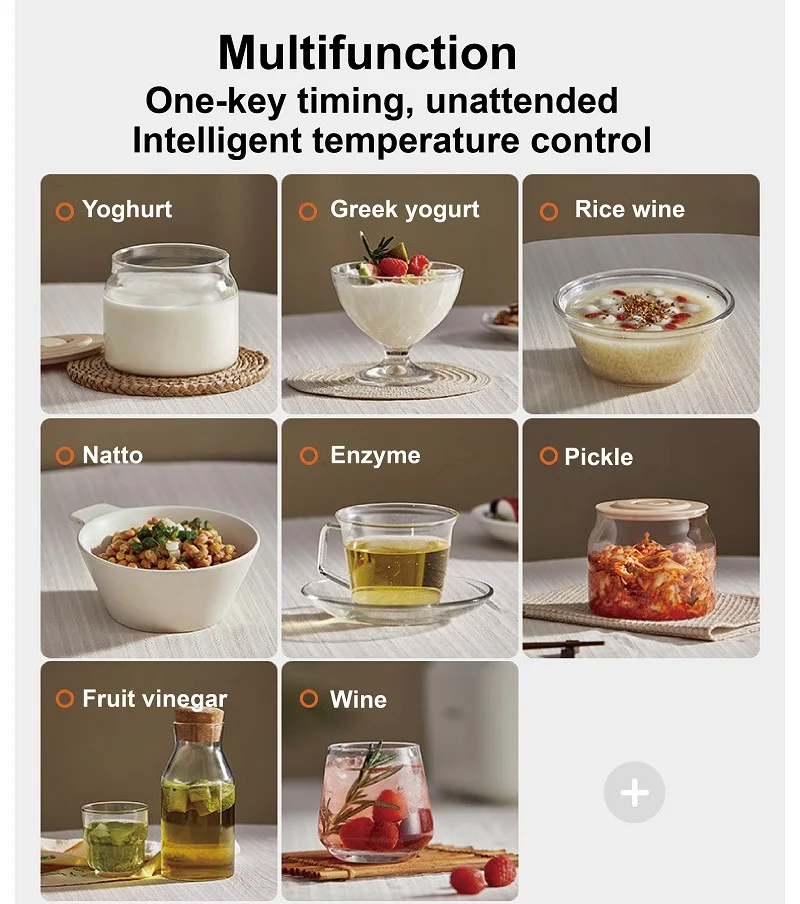 Multifunction
One-key timing, unattended
Intelligent temperature control

Yoghurt

Greek yogurt

Rice wine

Natto

Enzyme

Pickle

Fruit vinegar

Wine

+