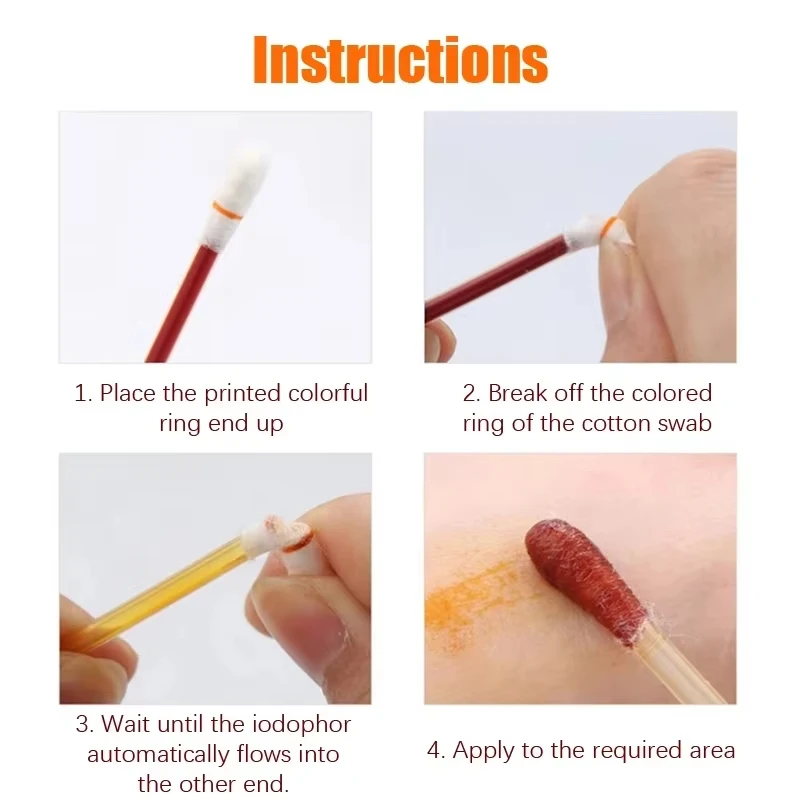 Instructions

1. Place the printed colorful ring end up

2. Break off the colored ring of the cotton swab

3. Wait until the iodophor automatically flows into the other end.

4. Apply to the required area