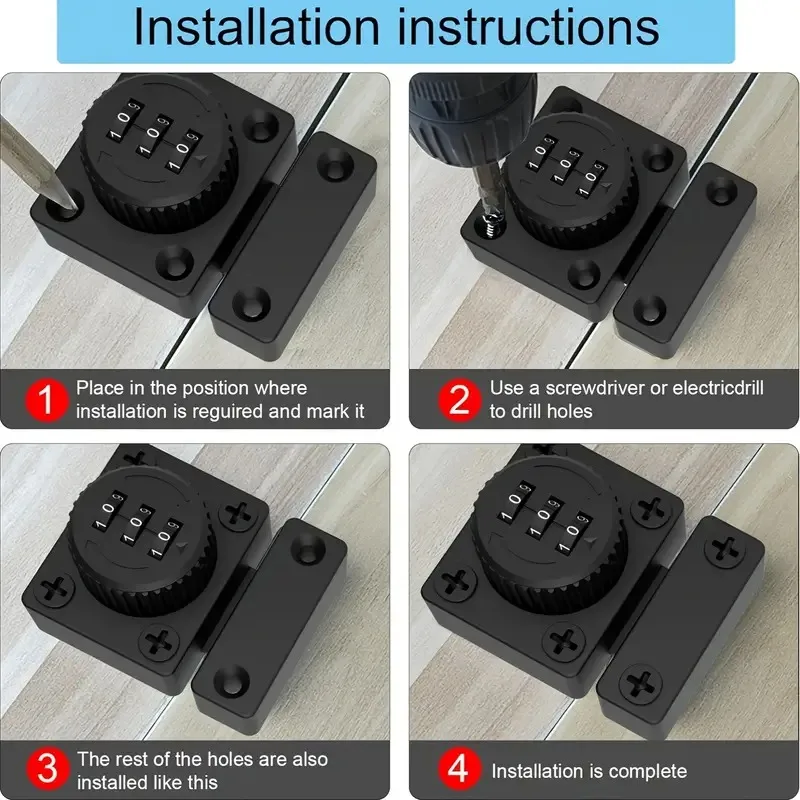 Installation instructions

1 Place in the position where installation is reguired and mark it

2 Use a screwdriver or electricdrill to drill holes

3 The rest of the holes are also installed like this

4 Installation is complete