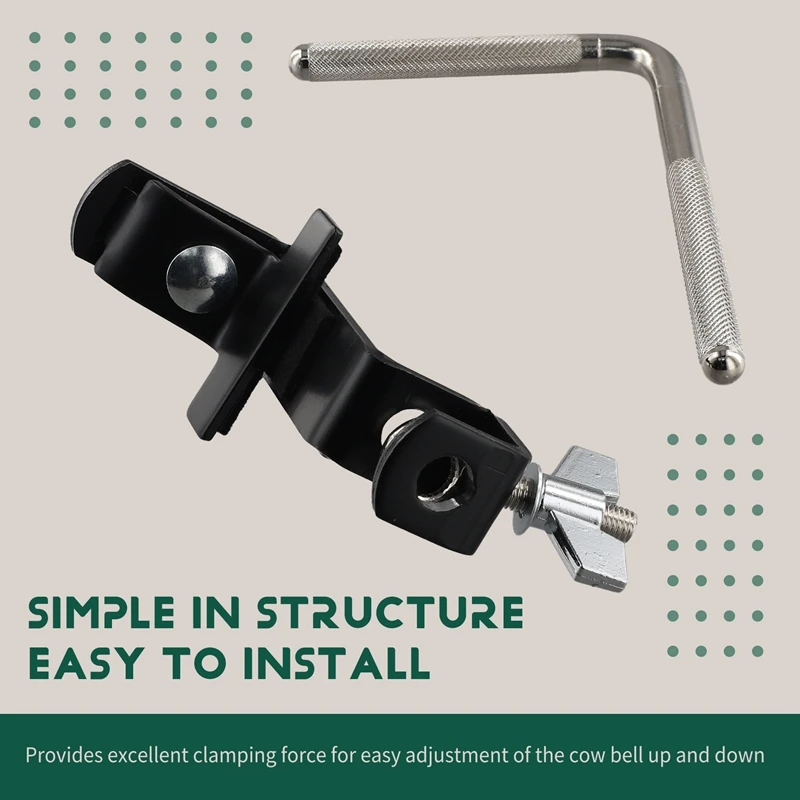 SIMPLE IN STRUCTURE
EASY TO INSTALL

Provides excellent clamping force for easy adjustment of the cow bell up and down