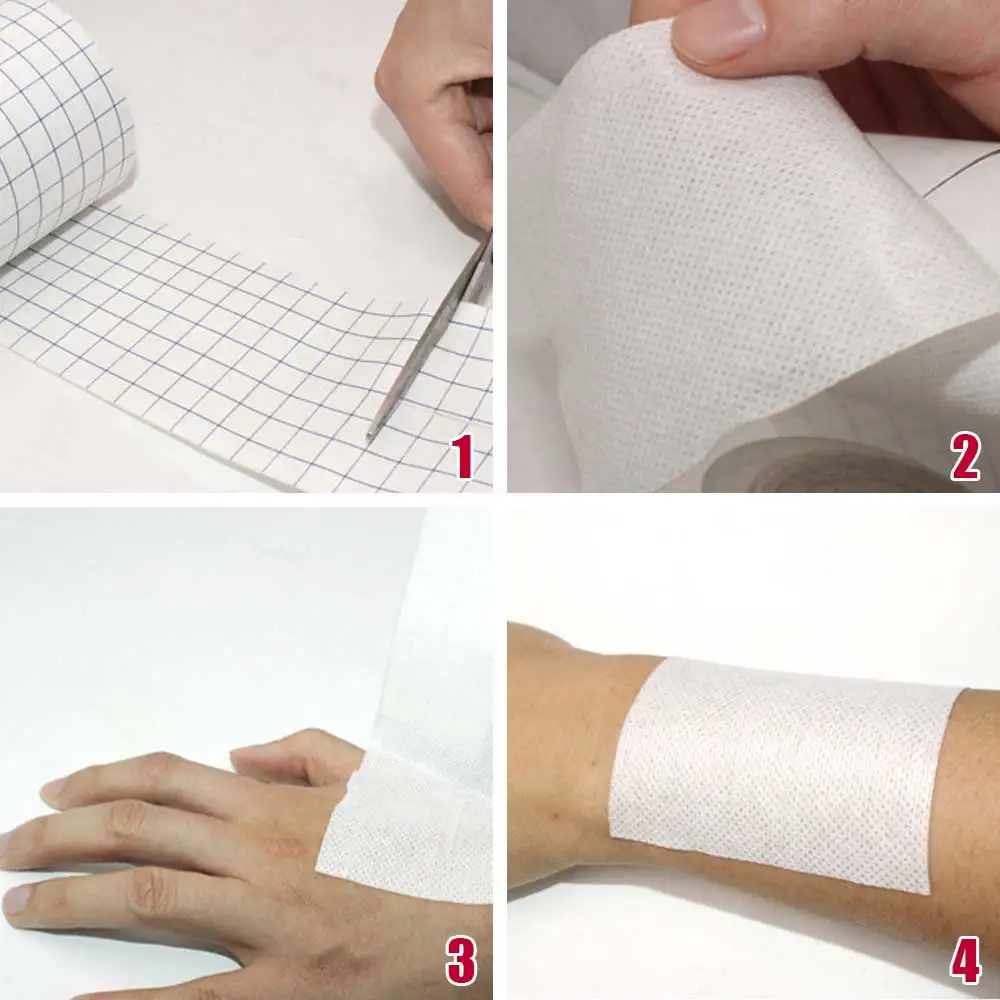 1

2

3

4