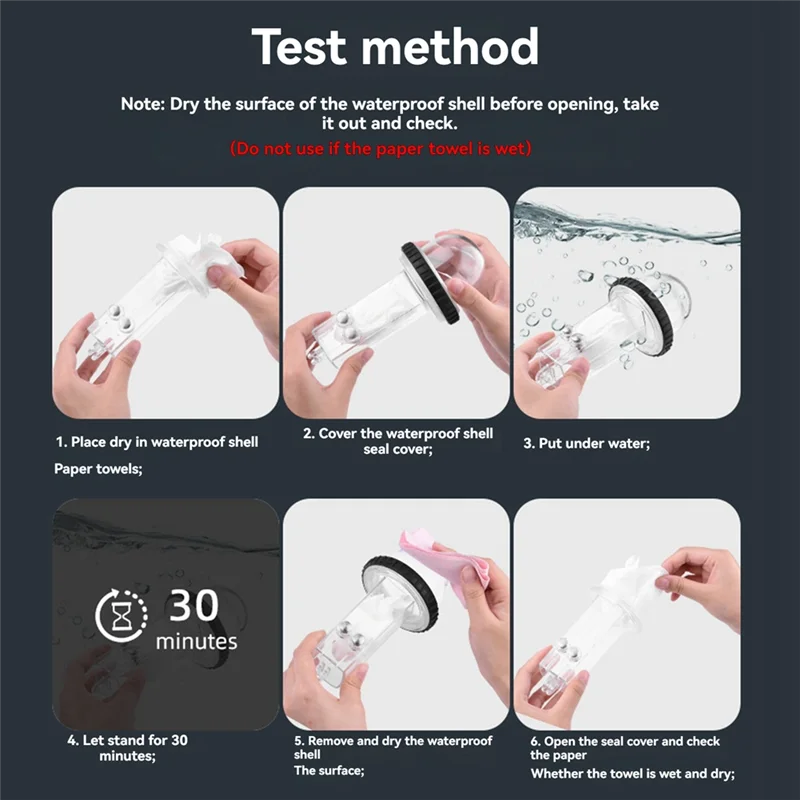 Test method

Note: Dry the surface of the waterproof shell before opening, take it out and check.

(Do not use if the paper towel is wet)

1. Place dry in waterproof shell

Paper towels;

2. Cover the waterproof shell seal cover;

3. Put under water;

30 minutes

4. Let stand for 30 minutes;

5. Remove and dry the waterproof shell

The surface;

6. Open the seal cover and check the paper

Whether the towel is wet and dry;