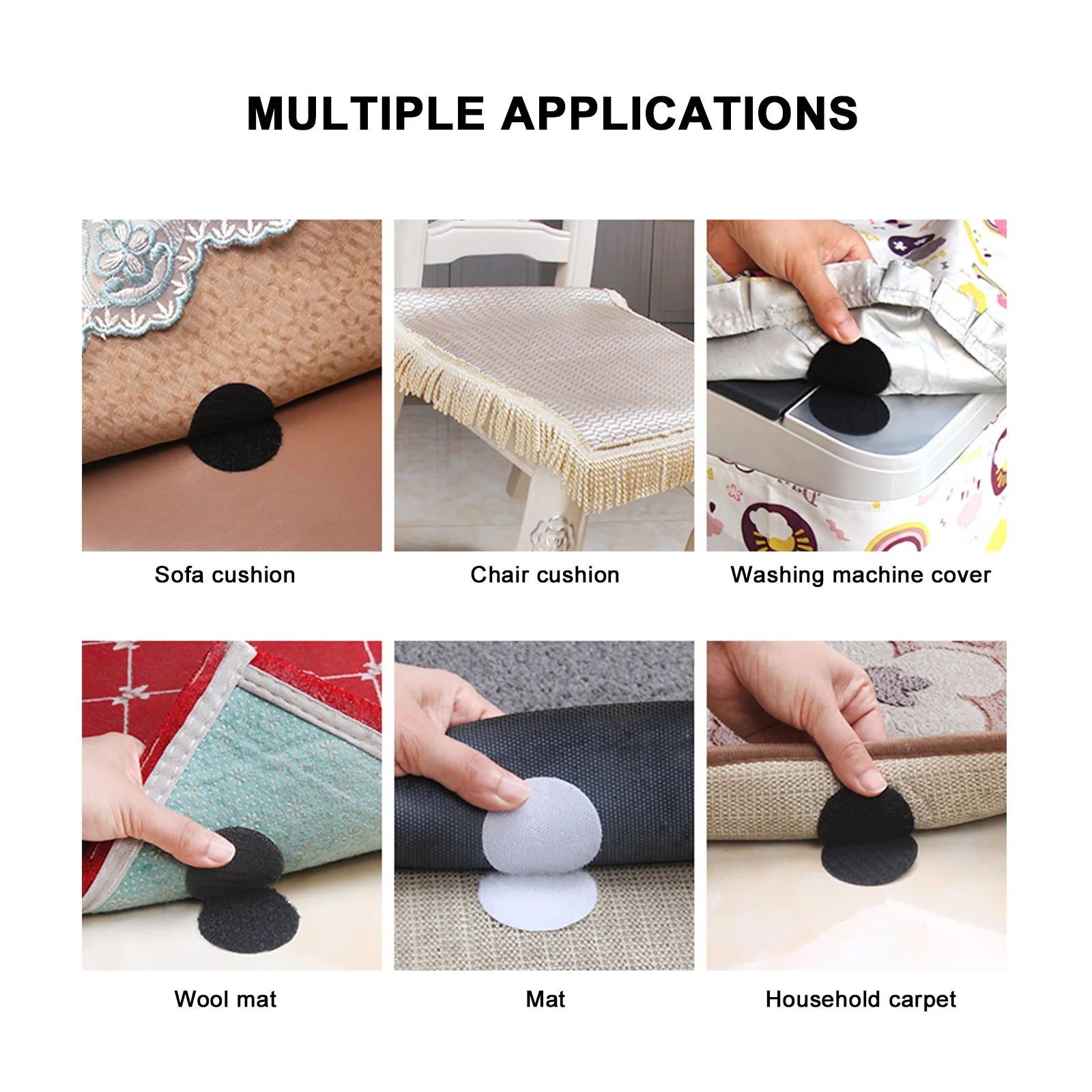 MULTIPLE APPLICATIONS

Sofa cushion

Chair cushion

Washing machine cover

Wool mat

Mat

Household carpet