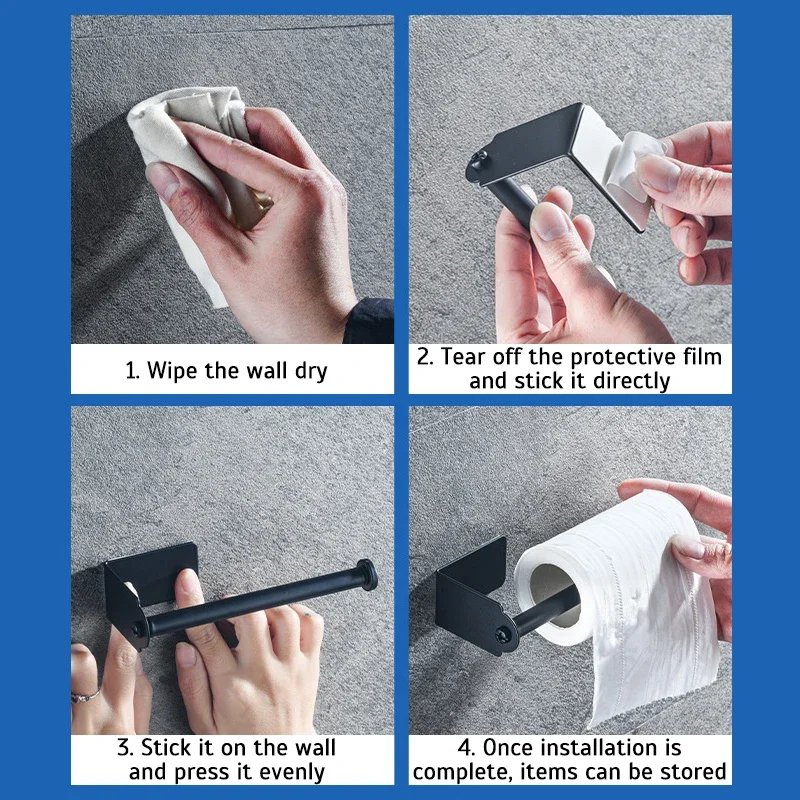 1. Wipe the wall dry

2. Tear off the protective film and stick it directly

3. Stick it on the wall and press it evenly

4. Once installation is complete, items can be stored