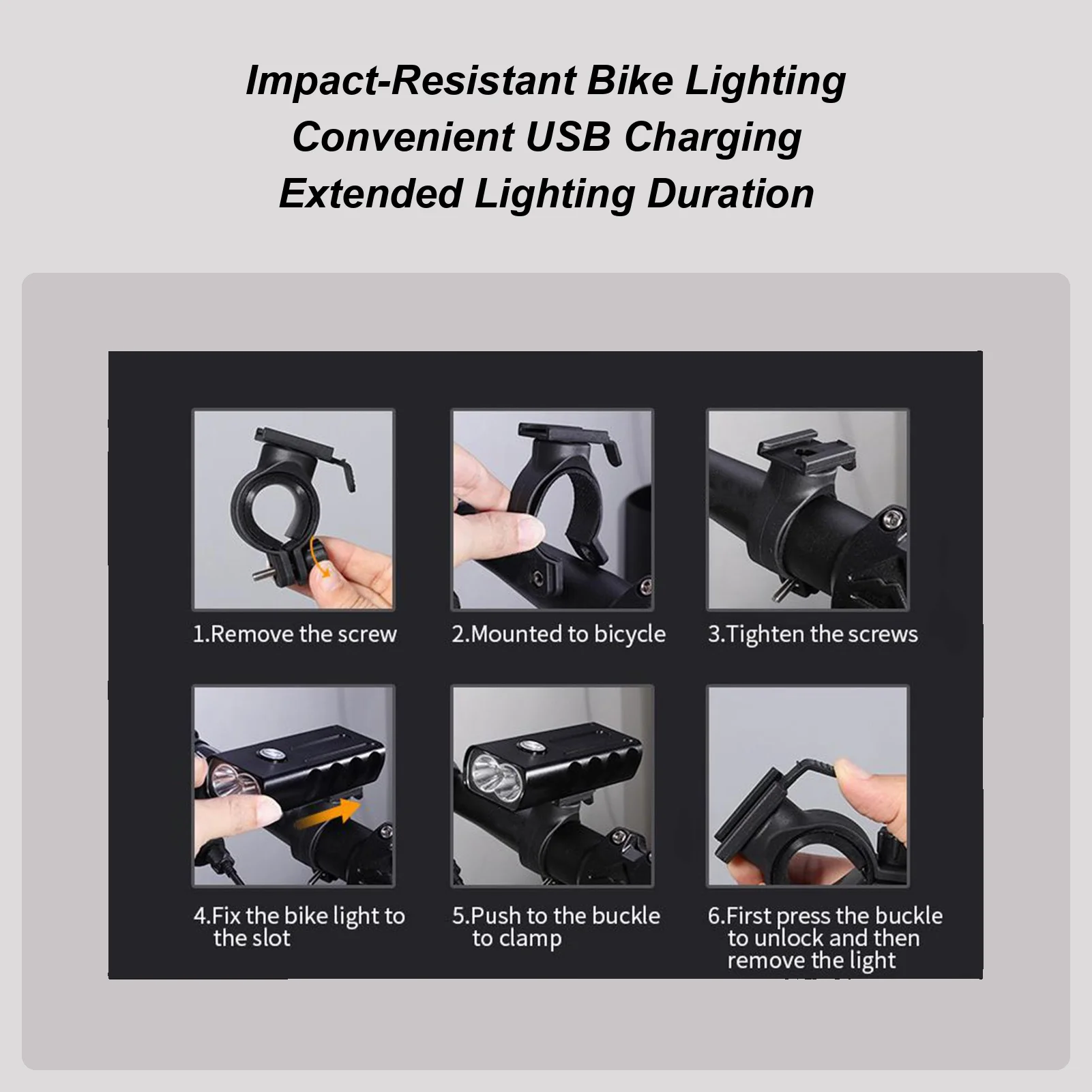 Impact-Resistant Bike Lighting
Convenient USB Charging
Extended Lighting Duration

1.Remove the screw

2.Mounted to bicycle

3.Tighten the screws

4.Fix the bike light to the slot

5.Push to the buckle to clamp

6.First press the buckle to unlock and then remove the light