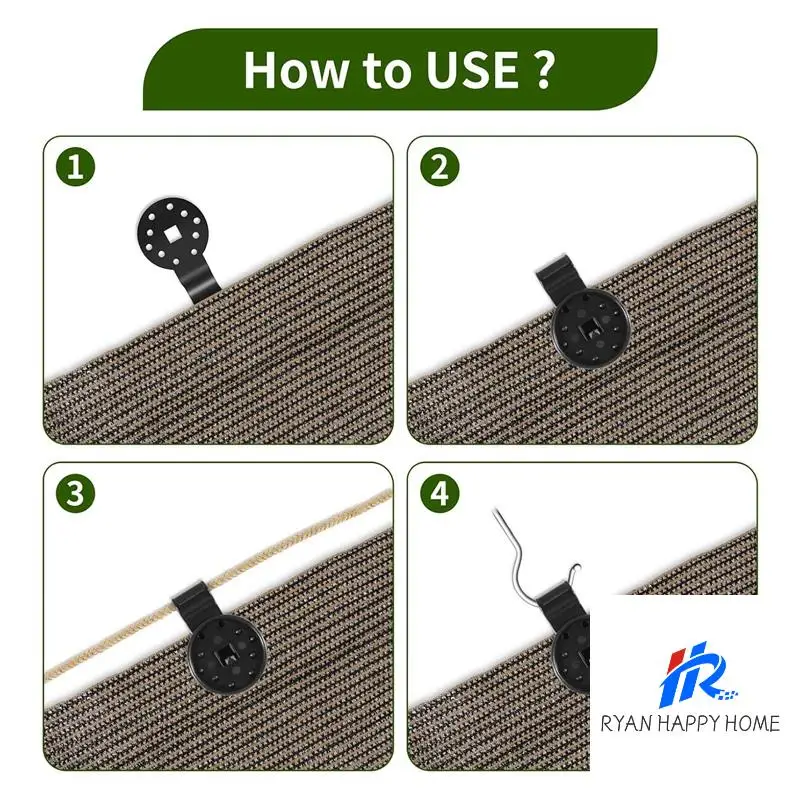 How to USE ?

1

2

3

4

HR

RYAN HAPPY HOME