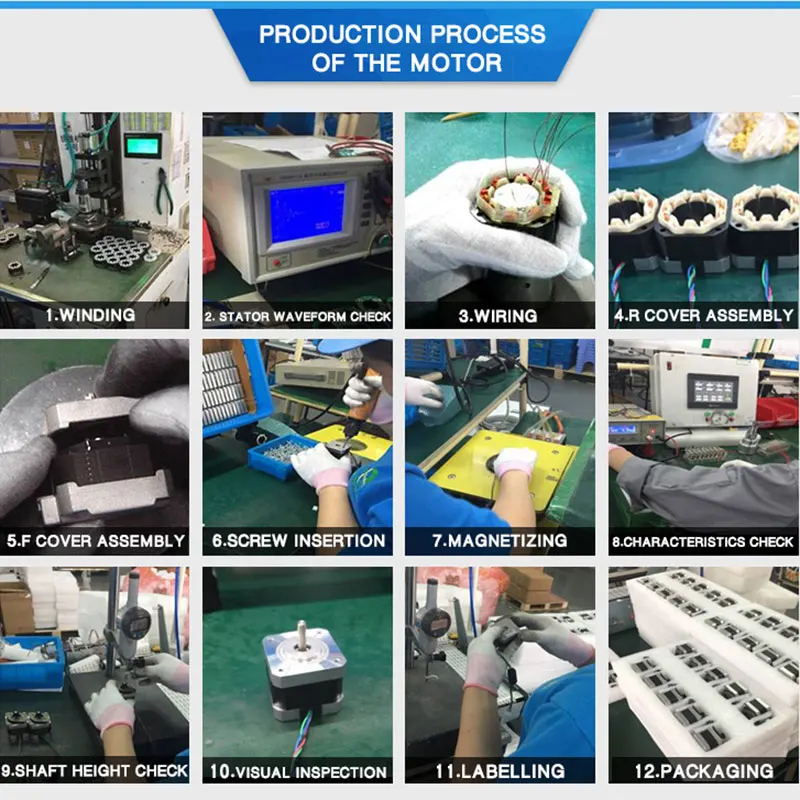 PRODUCTION PROCESS
OF THE MOTOR

1.WINDING

2. STATOR WAVEFORM CHECK

3.WIRING

4.R COVER ASSEMBLY

5.F COVER ASSEMBLY

6.SCREW INSERTION

7.MAGNETIZING

8.CHARACTERISTICS CHECK

9.SHAFT HEIGHT CHECK

10.VISUAL INSPECTION

11.LABELLING

12.PACKAGING