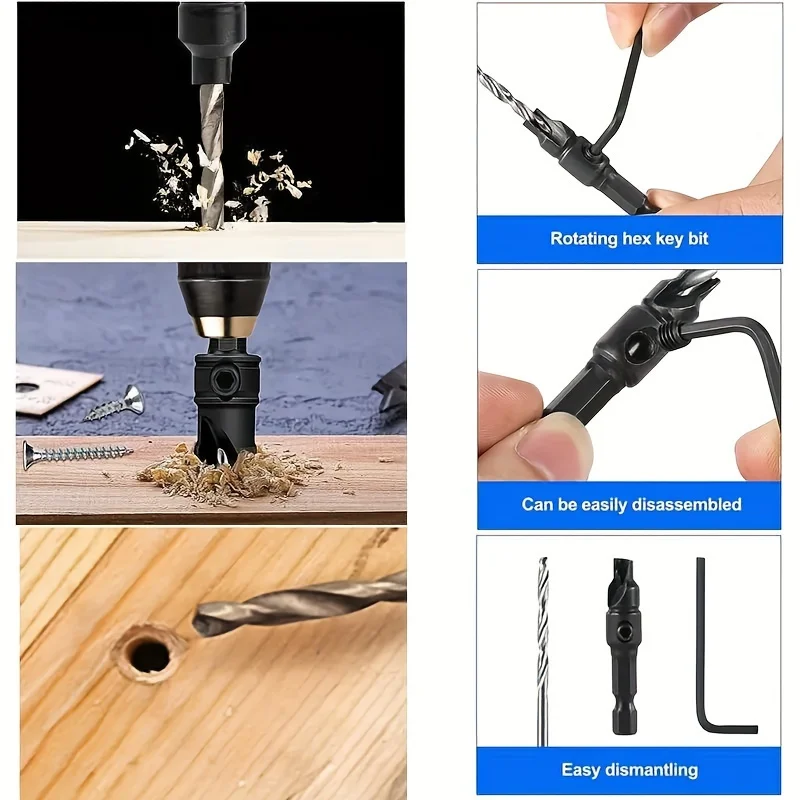 Rotating hex key bit

Can be easily disassembled

Easy dismantling