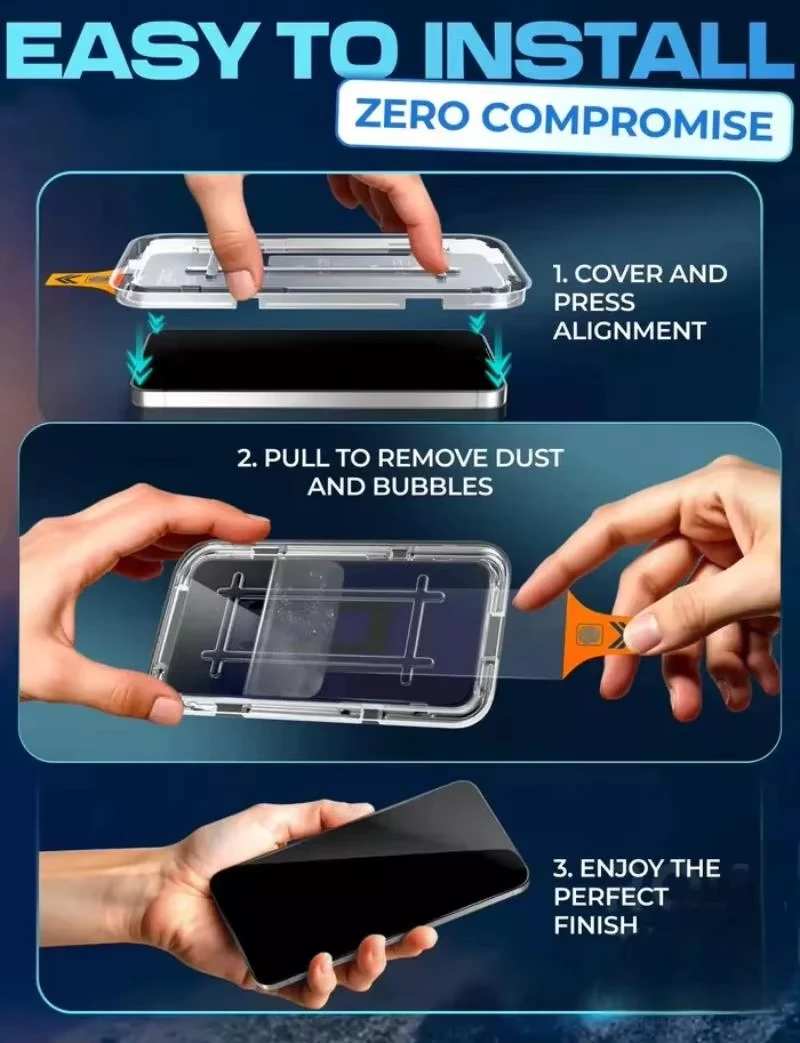 EASY TO INSTALL
ZERO COMPROMISE

1. COVER AND PRESS ALIGNMENT

2. PULL TO REMOVE DUST AND BUBBLES

3. ENJOY THE PERFECT FINISH