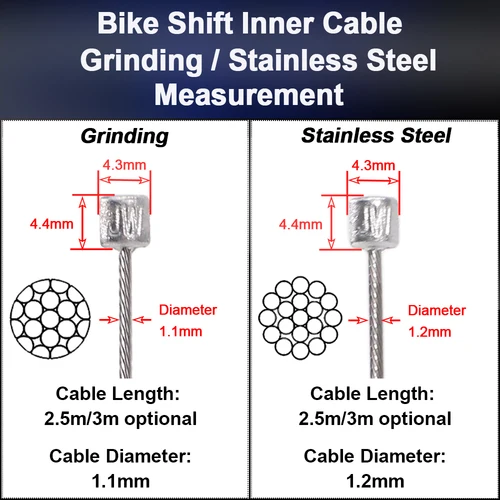 Bike Shift Inner Cable Grinding / Stainless Steel Measurement

Grinding

4.3mm

4.4mm

JW

Diameter 1.1mm

Cable Length: 2.5m/3m optional

Cable Diameter: 1.1mm

Stainless Steel

4.3mm

4.4mm

JW

Diameter 1.2mm

Cable Length: 2.5m/3m optional

Cable Diameter: 1.2mm