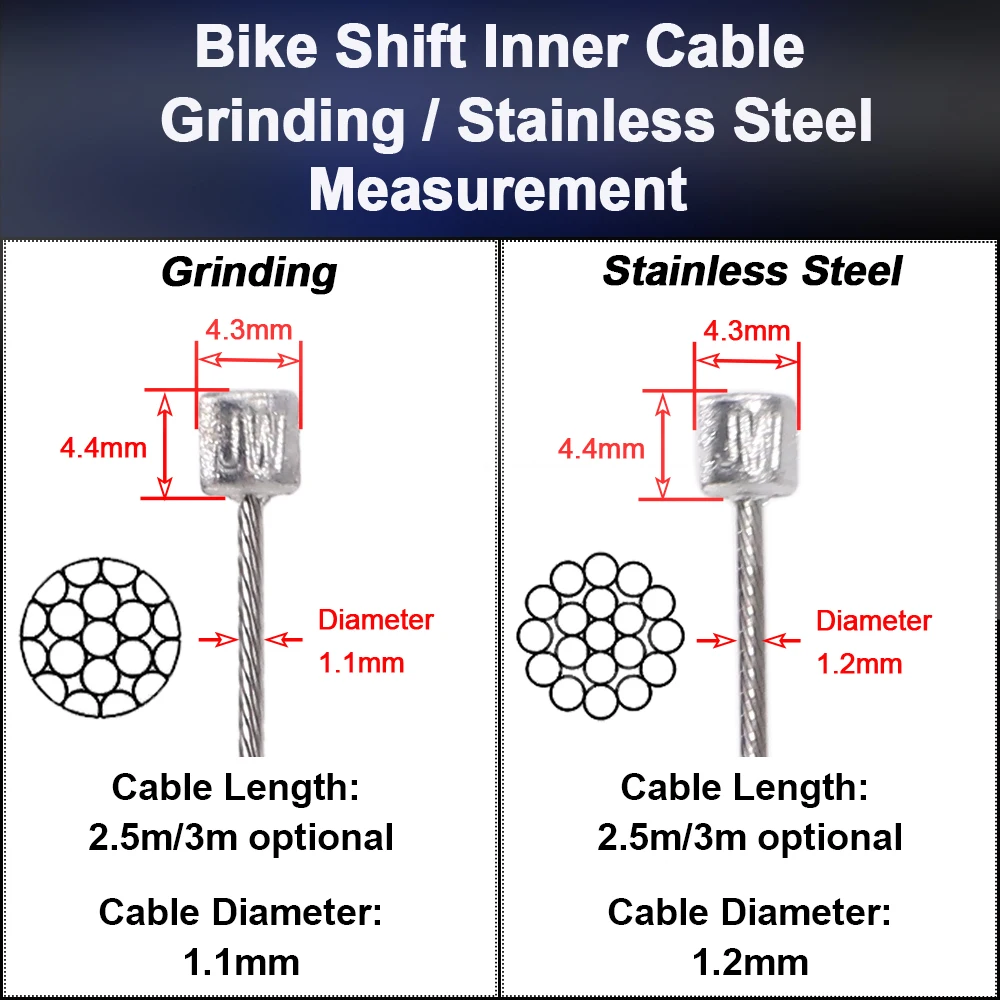 Bike Shift Inner Cable Grinding / Stainless Steel Measurement

Grinding

4.3mm

4.4mm

JW

Diameter 1.1mm

Cable Length: 2.5m/3m optional

Cable Diameter: 1.1mm

Stainless Steel

4.3mm

4.4mm

JW

Diameter 1.2mm

Cable Length: 2.5m/3m optional

Cable Diameter: 1.2mm