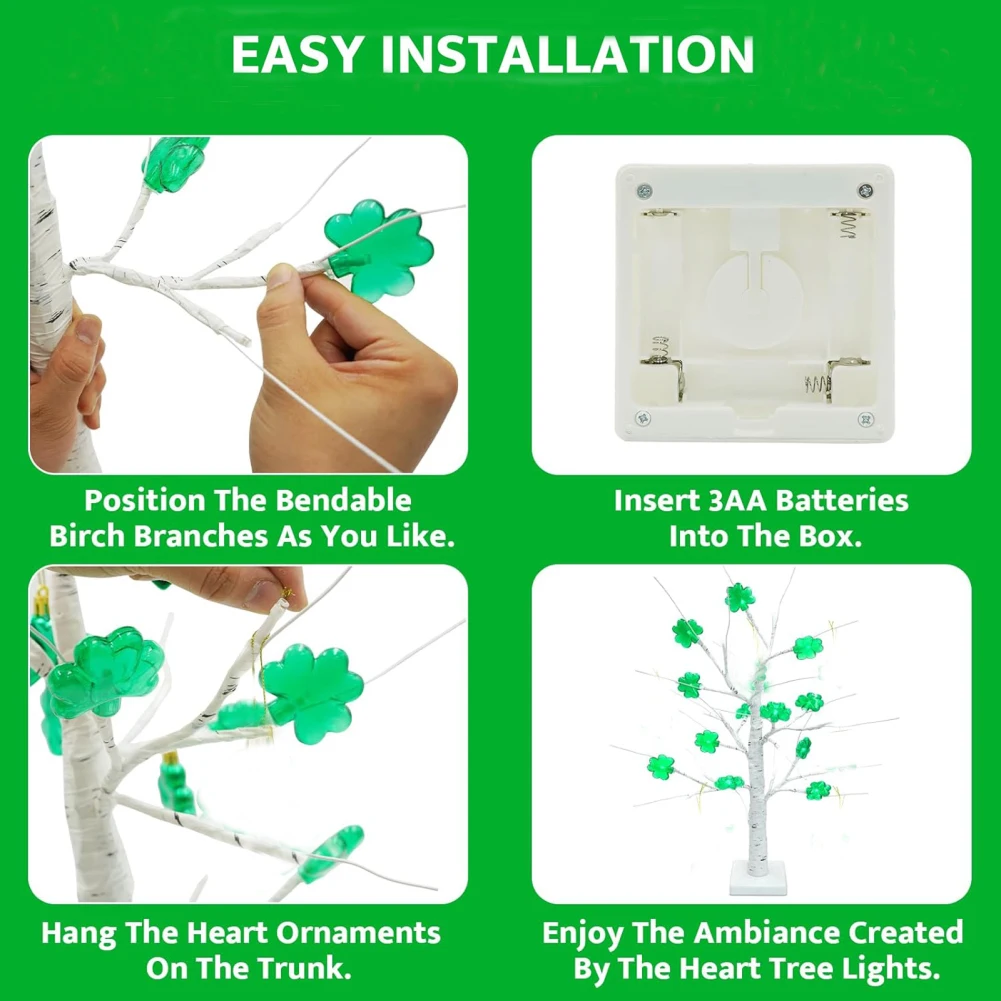 EASY INSTALLATION

Position The Bendable Birch Branches As You Like.

Insert 3AA Batteries Into The Box.

Hang The Heart Ornaments On The Trunk.

Enjoy The Ambiance Created By The Heart Tree Lights.