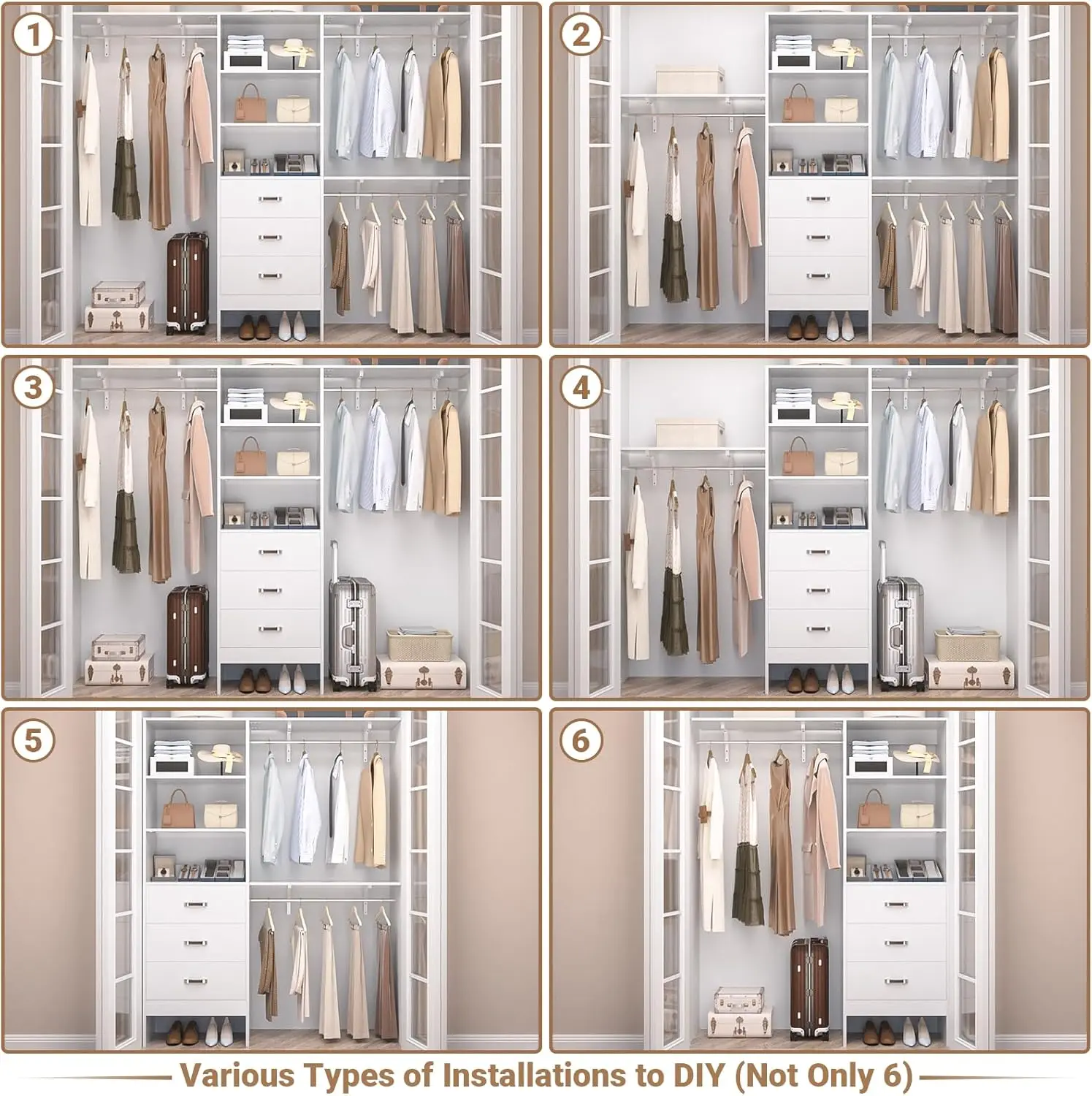 1

2

3

4

5

6

Various Types of Installations to DIY (Not Only 6)