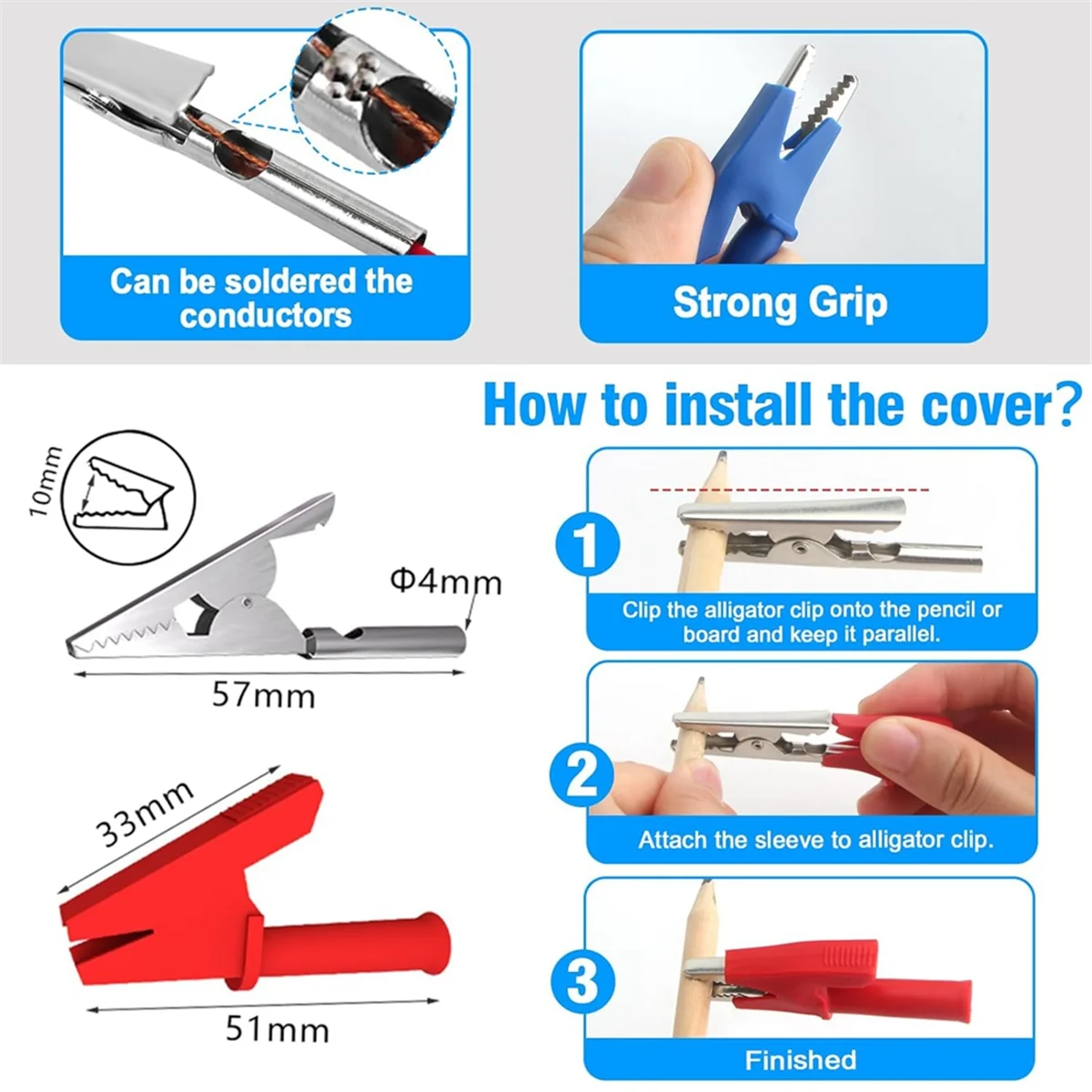 Can be soldered the conductors

Strong Grip

How to install the cover?

10mm

Φ4mm

57mm

33mm

51mm

1

Clip the alligator clip onto the pencil or board and keep it parallel.

2

Attach the sleeve to alligator clip.

3

Finished