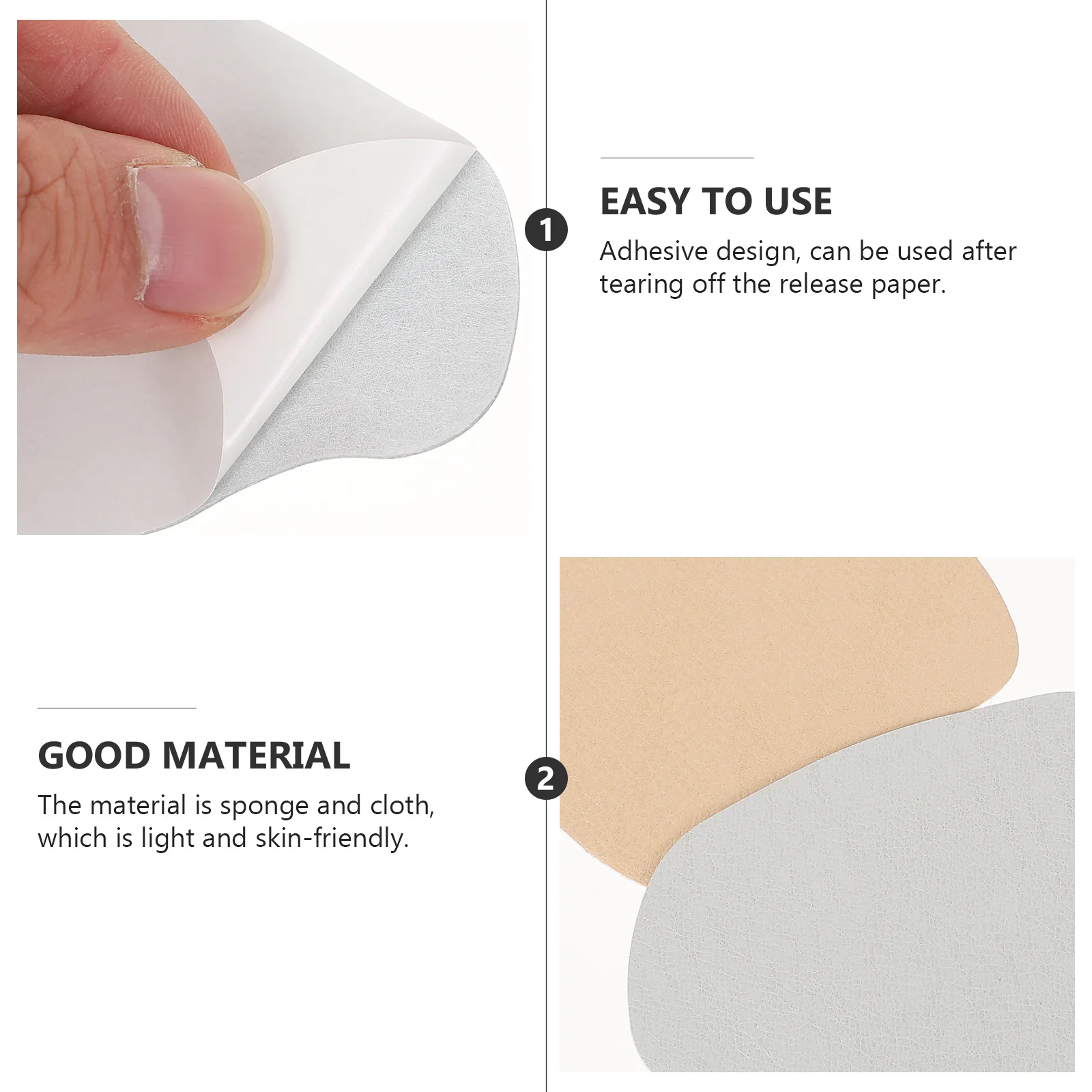 1

EASY TO USE

Adhesive design, can be used after tearing off the release paper.

GOOD MATERIAL

The material is sponge and cloth, which is light and skin-friendly.

2