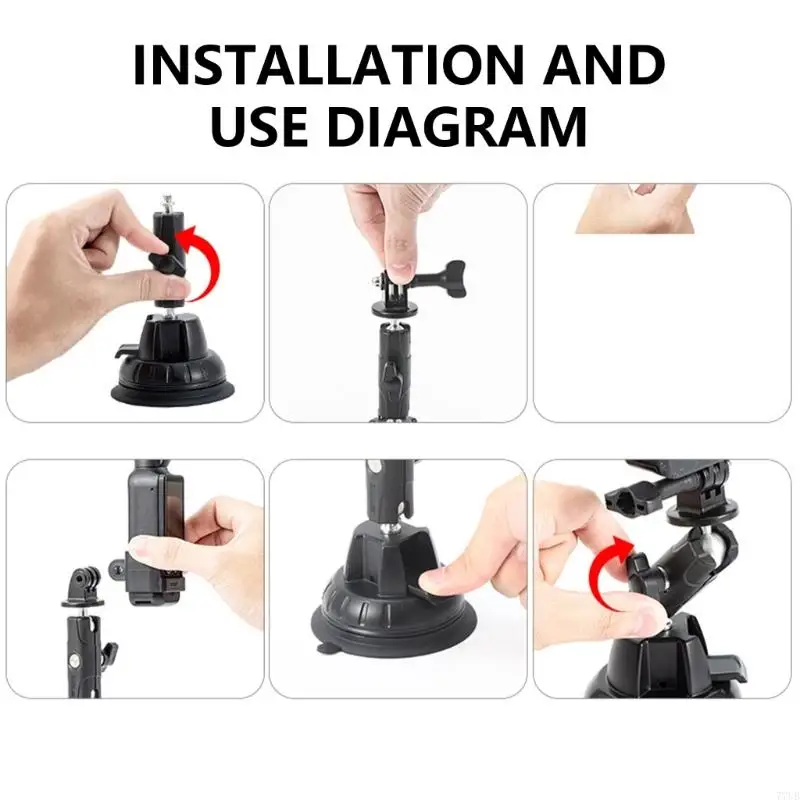 INSTALLATION AND USE DIAGRAM