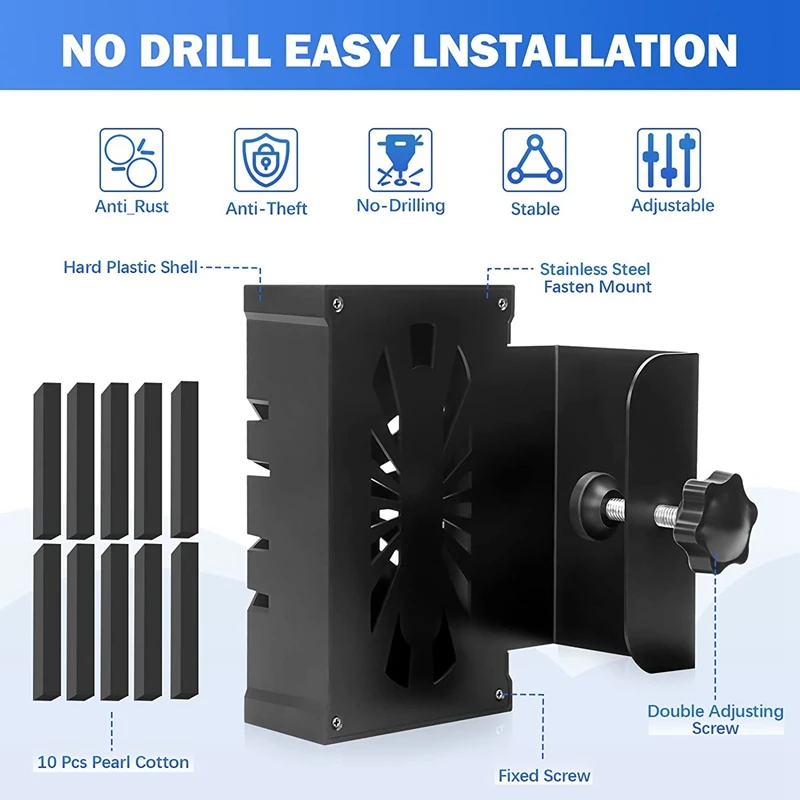 NO DRILL EASY LNSTALLATION

Anti_Rust

Anti-Theft

No-Drilling

Stable

Adjustable

Hard Plastic Shell

Stainless Steel Fasten Mount

10 Pcs Pearl Cotton

Fixed Screw

Double Adjusting Screw