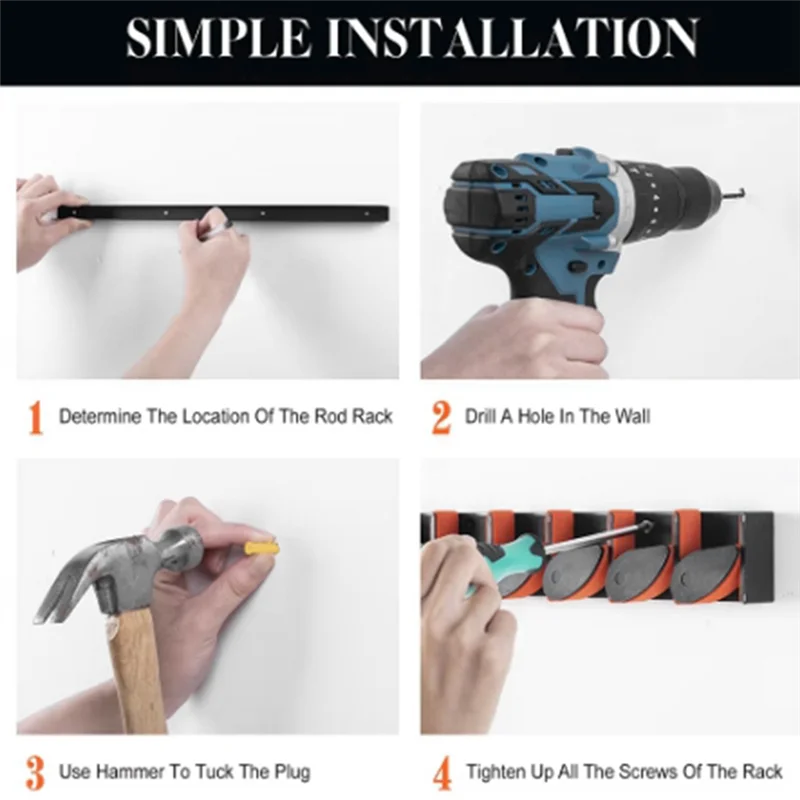 SIMPLE INSTALLATION

1 Determine The Location Of The Rod Rack

2 Drill A Hole In The Wall

3 Use Hammer To Tuck The Plug

4 Tighten Up All The Screws Of The Rack