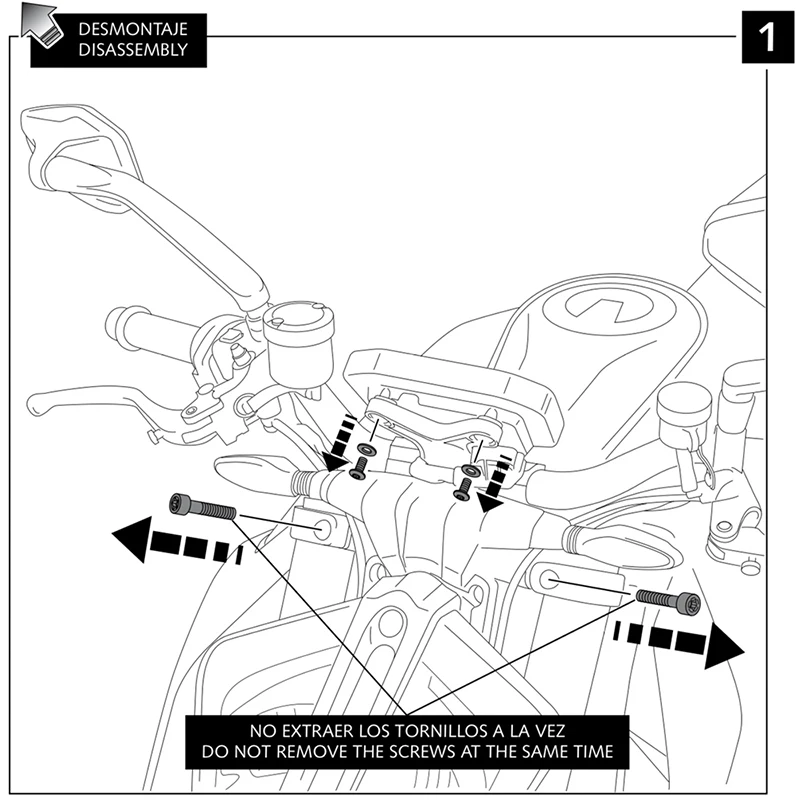 DESMONTAJE
DISASSEMBLY

1

NO EXTRAER LOS TORNILLOS A LA VEZ
DO NOT REMOVE THE SCREWS AT THE SAME TIME