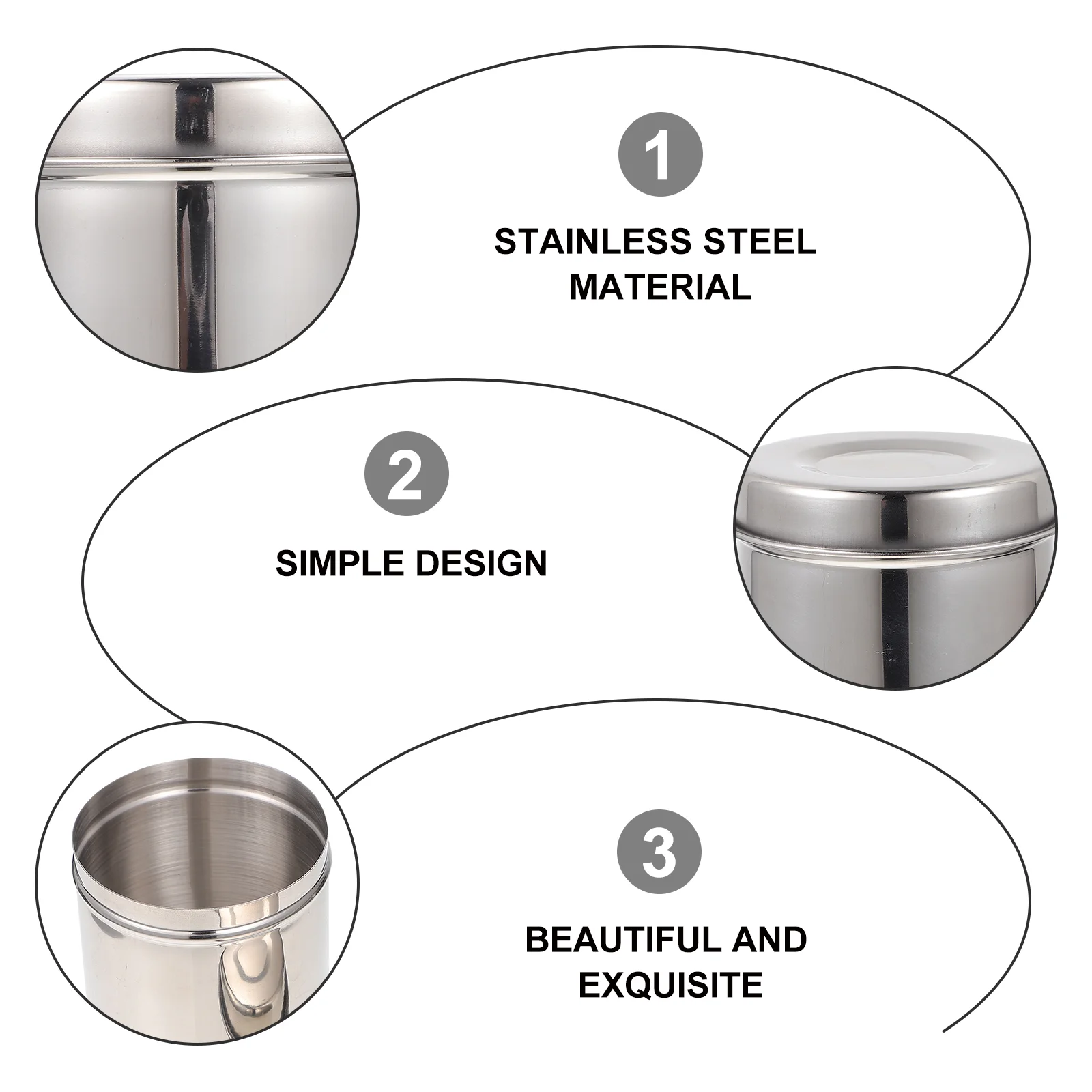 1

STAINLESS STEEL MATERIAL

2

SIMPLE DESIGN

3

BEAUTIFUL AND EXQUISITE