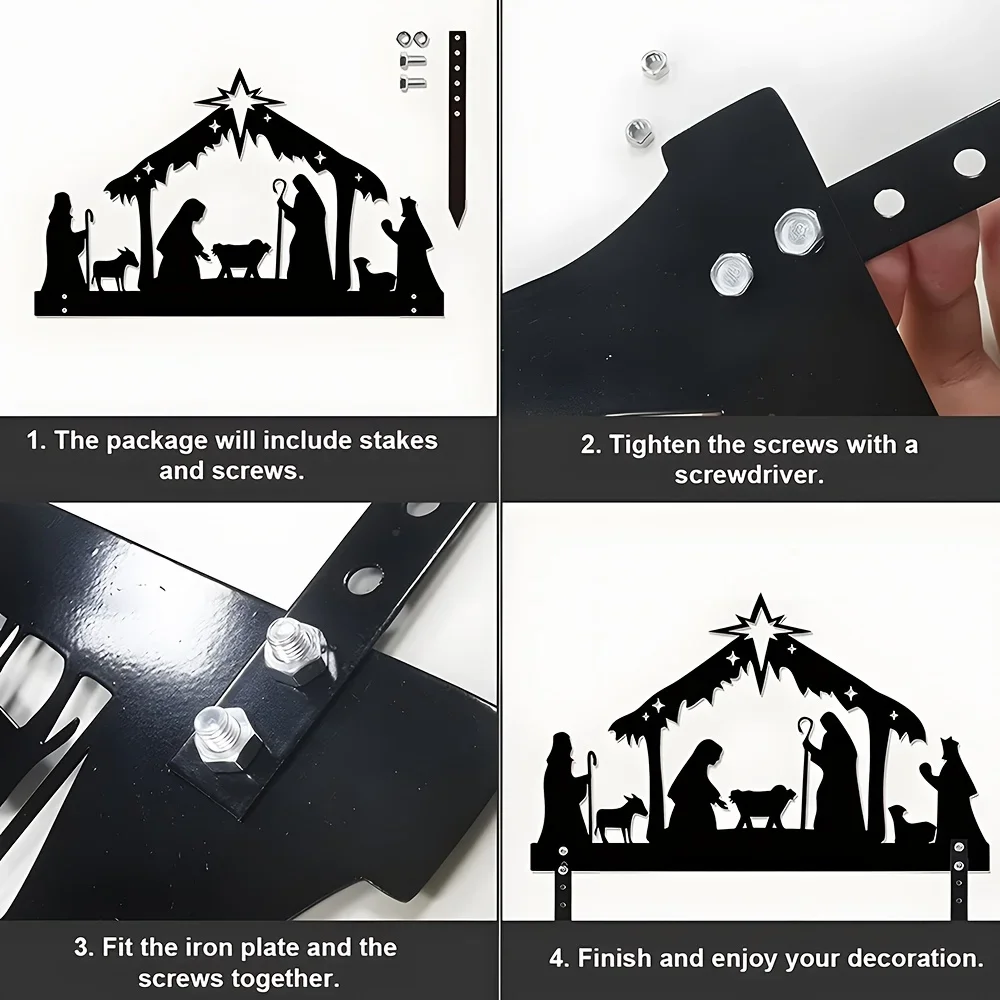 1. The package will include stakes and screws.

2. Tighten the screws with a screwdriver.

3. Fit the iron plate and the screws together.

4. Finish and enjoy your decoration.