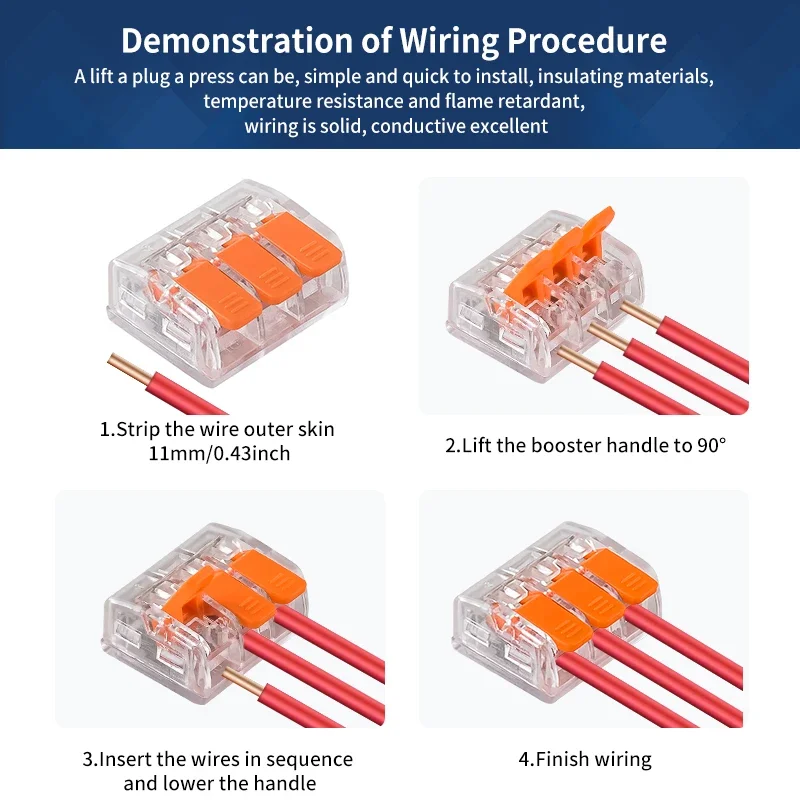 Demonstration of Wiring Procedure

A lift a plug a press can be, simple and quick to install, insulating materials, temperature resistance and flame retardant, wiring is solid, conductive excellent

1.Strip the wire outer skin
11mm/0.43inch

2.Lift the booster handle to 90°

3.Insert the wires in sequence
and lower the handle

4.Finish wiring